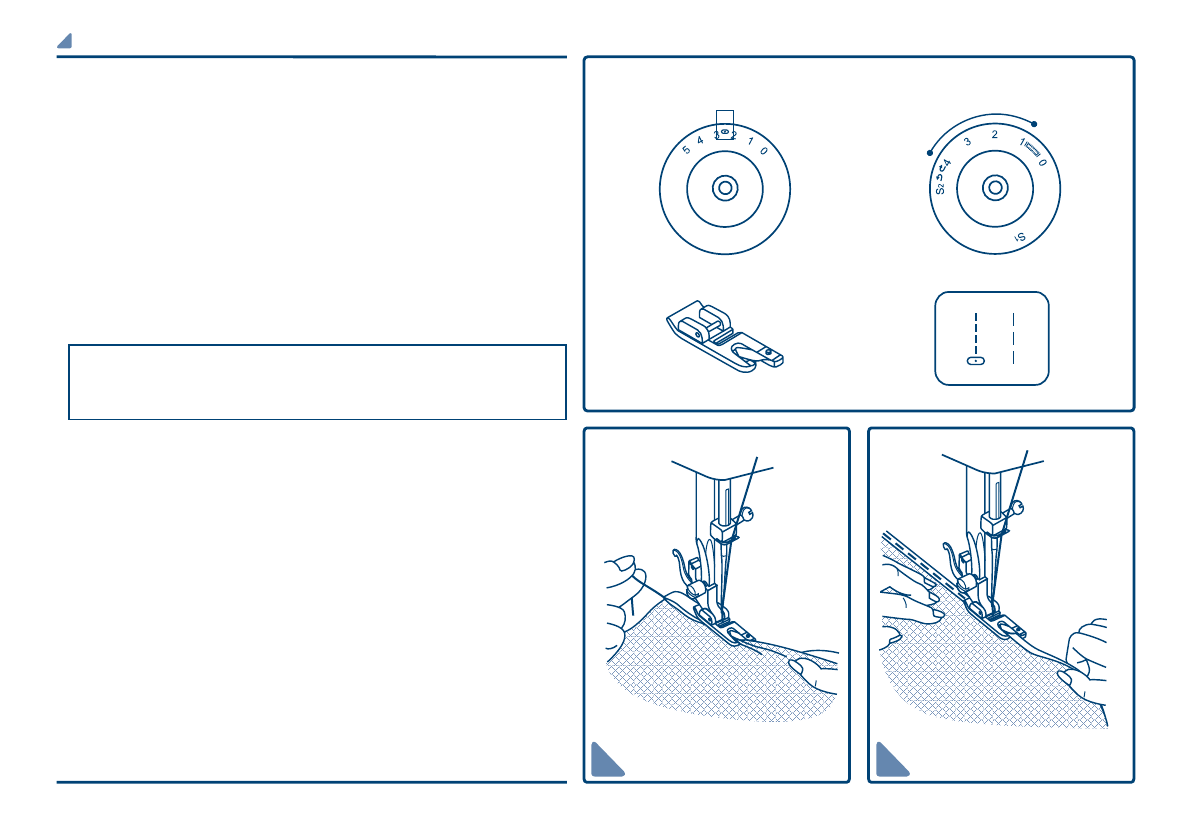 5 4 3 2 1 0

S2 4 3 2 1 0 S1