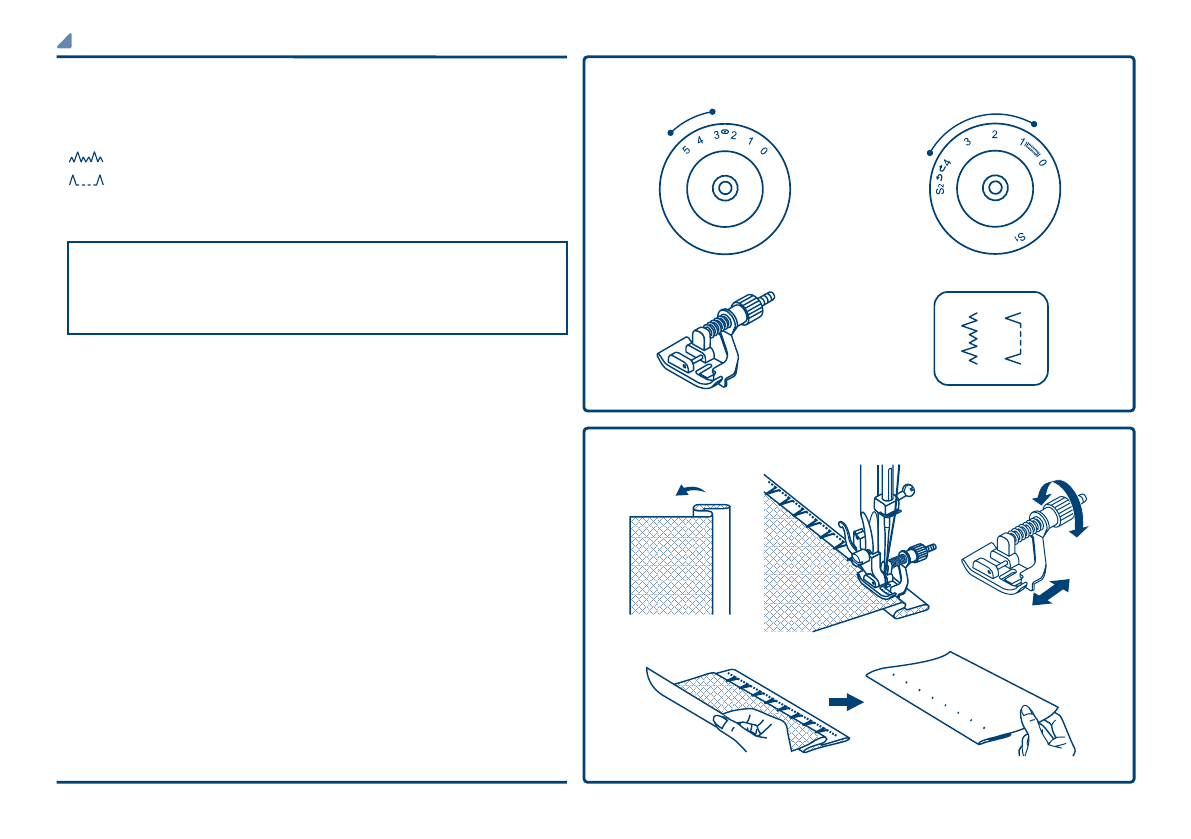 5 4 3 2 1 0

S2 4 3 2 1 0

S1