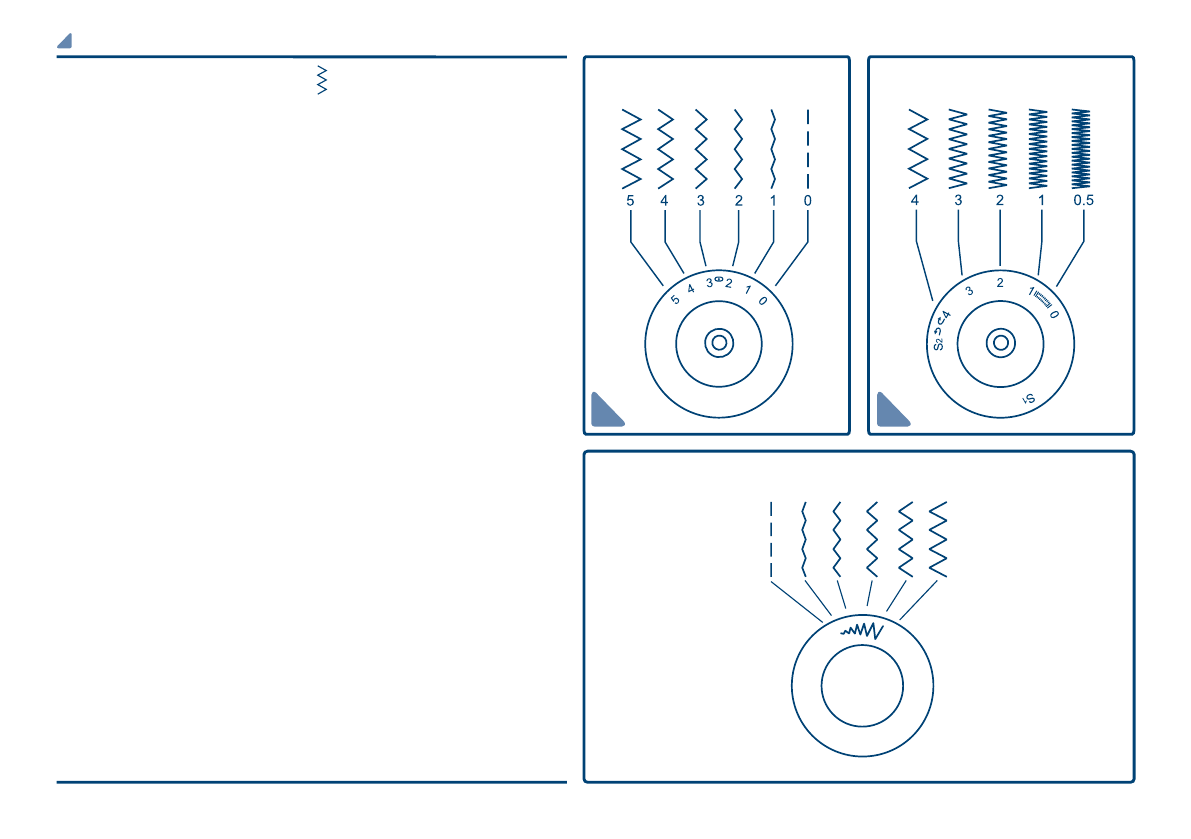 5 4 3 2 1 0

5 4 3 2 1 0

4 3 2 1 0.5

S2 4 3 2 1 0

S1