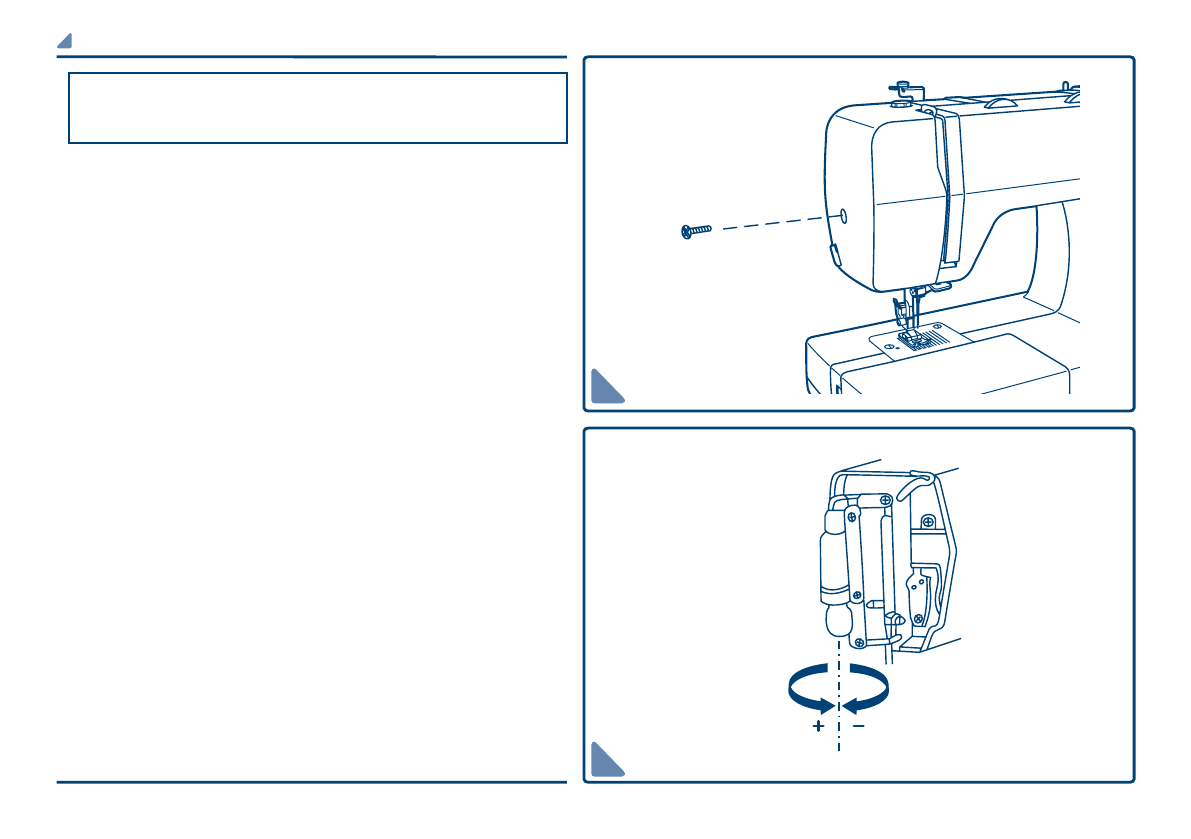 + −