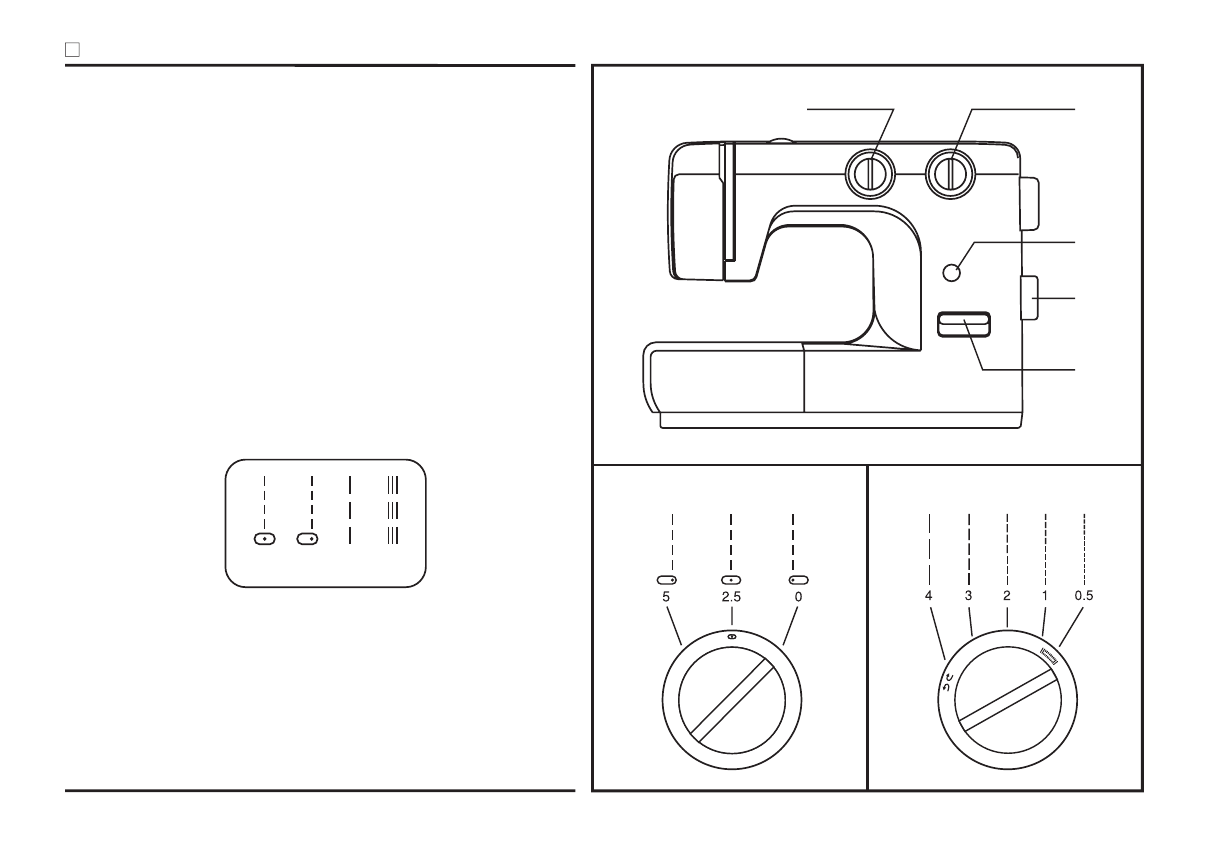 5
2.5
0

4
3
2
1
0.5