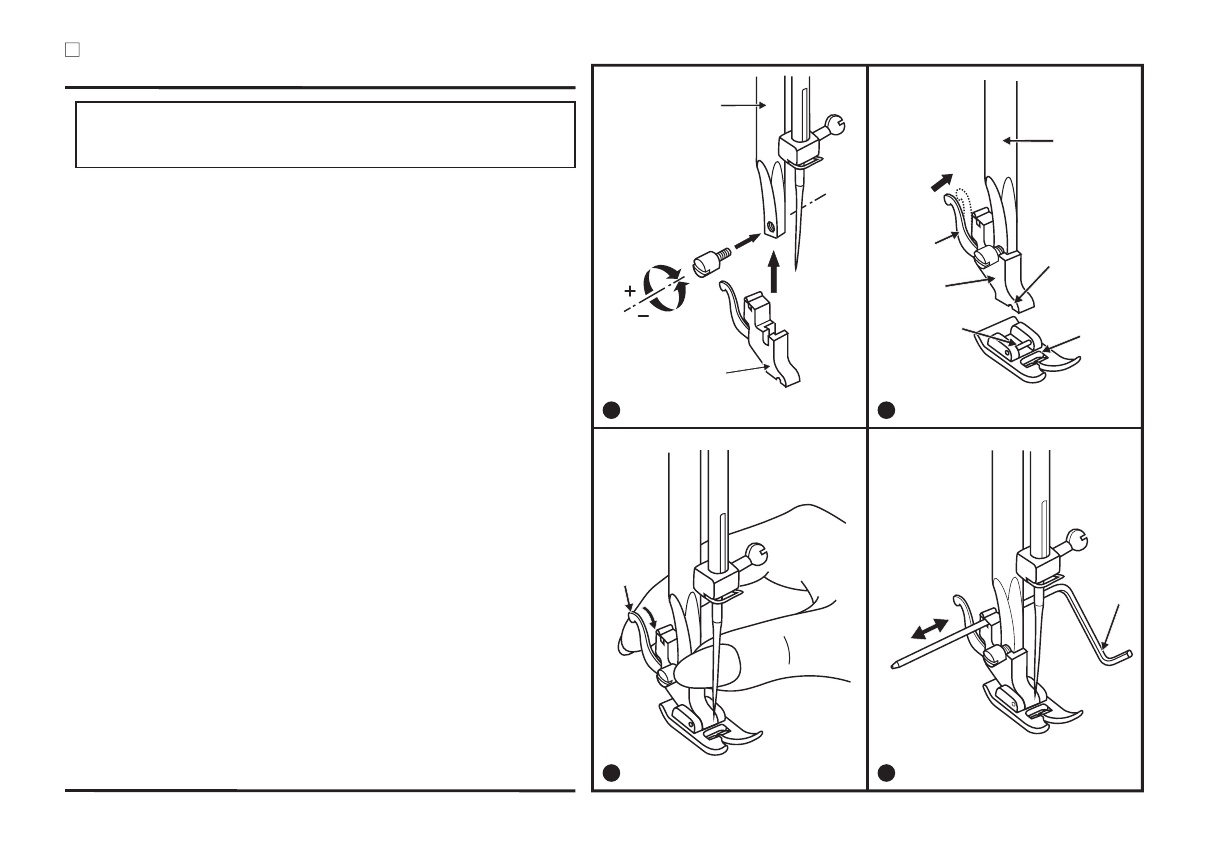 +
−