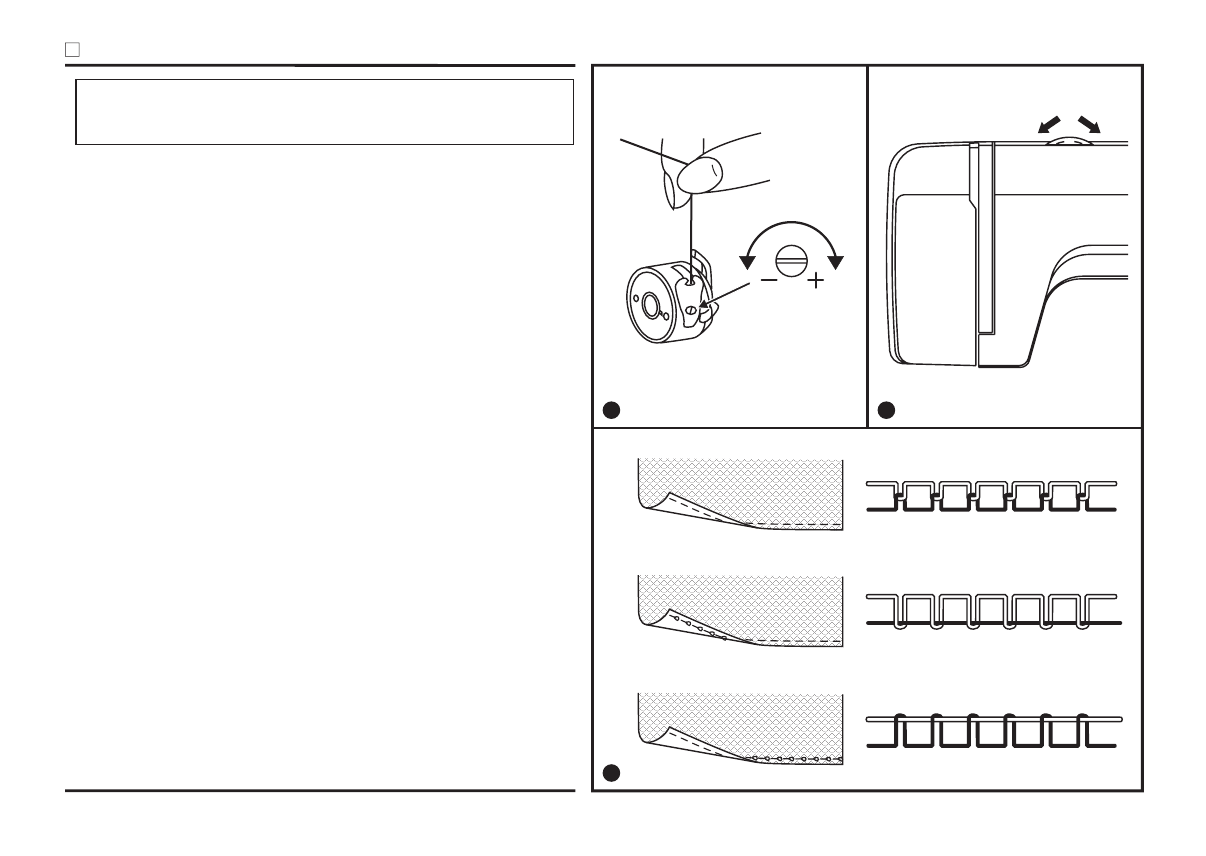 $-$ $+$