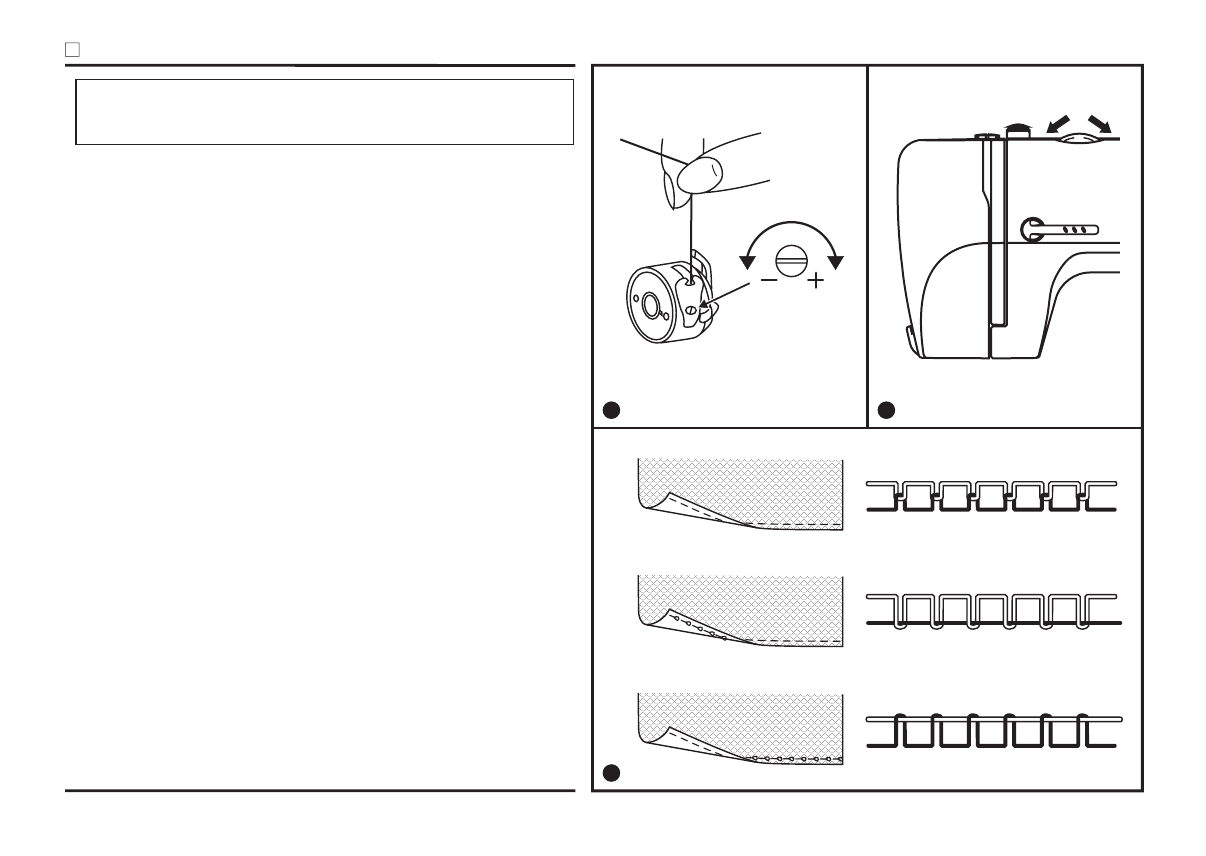 −
+