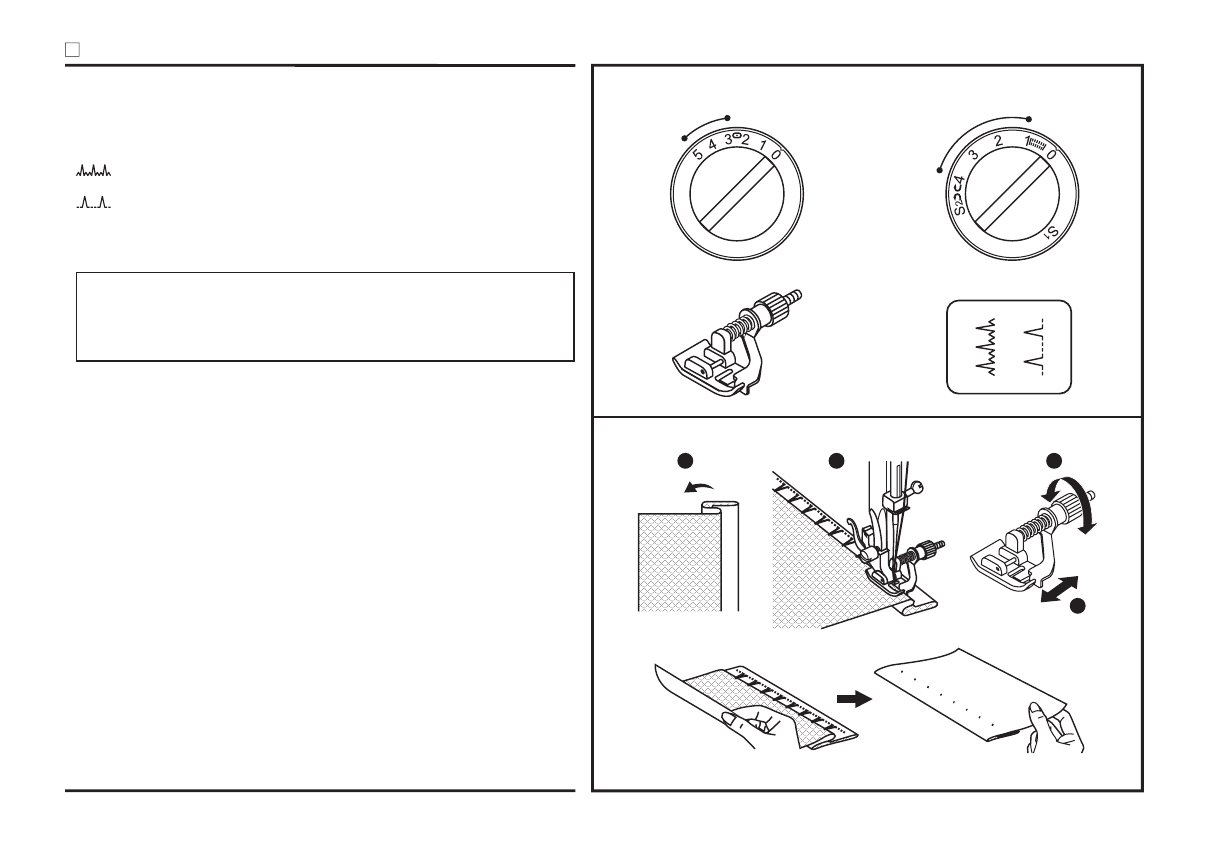 5 4 3 2 1 0

S2 4 3 2 1 0 S1