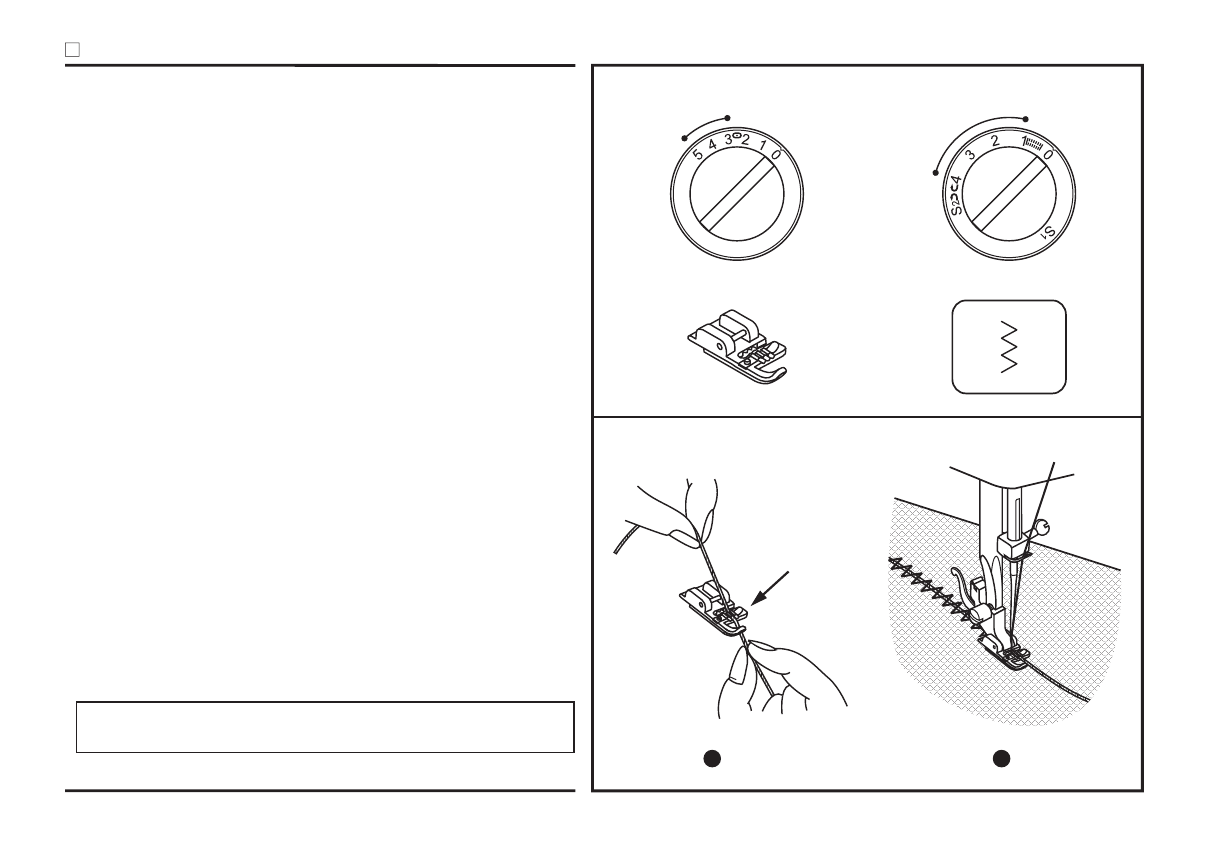 5 4 3 2 1 0

S2 4 3 2 1 0 S1