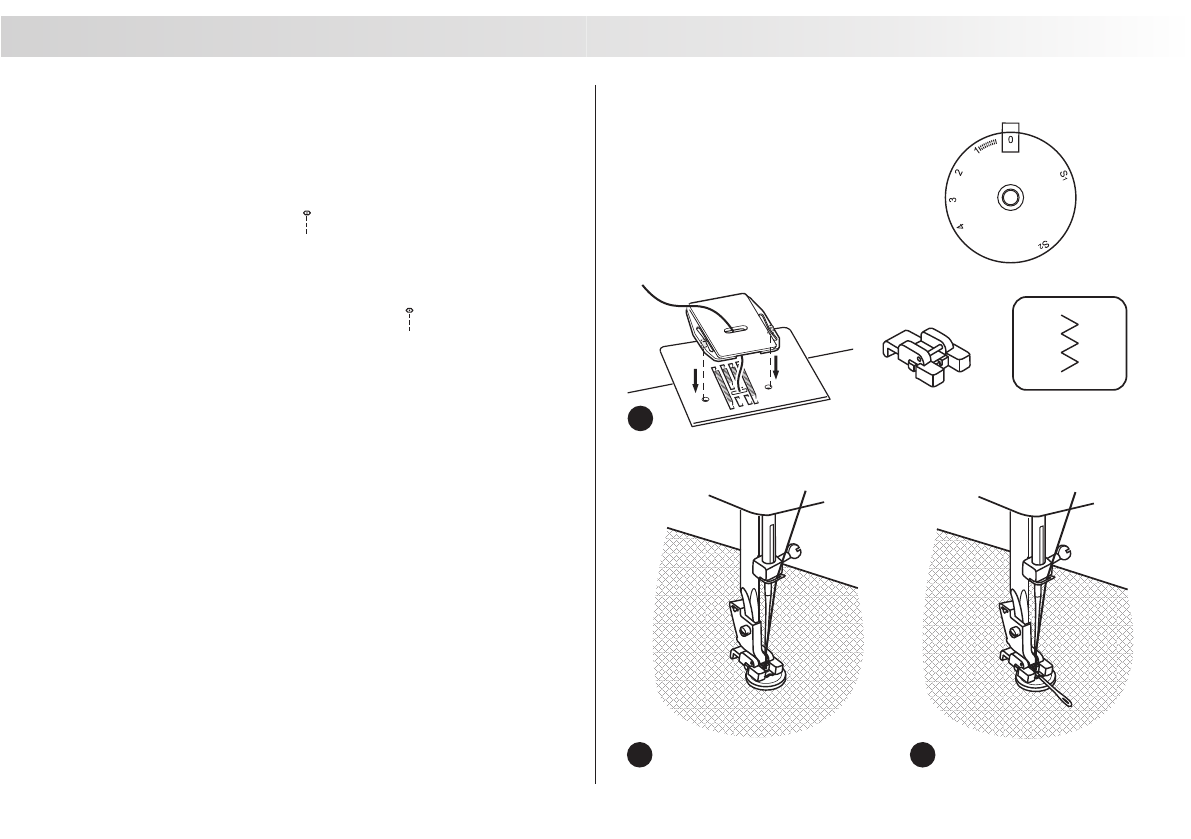 0
1
2
3
4
S1
S2