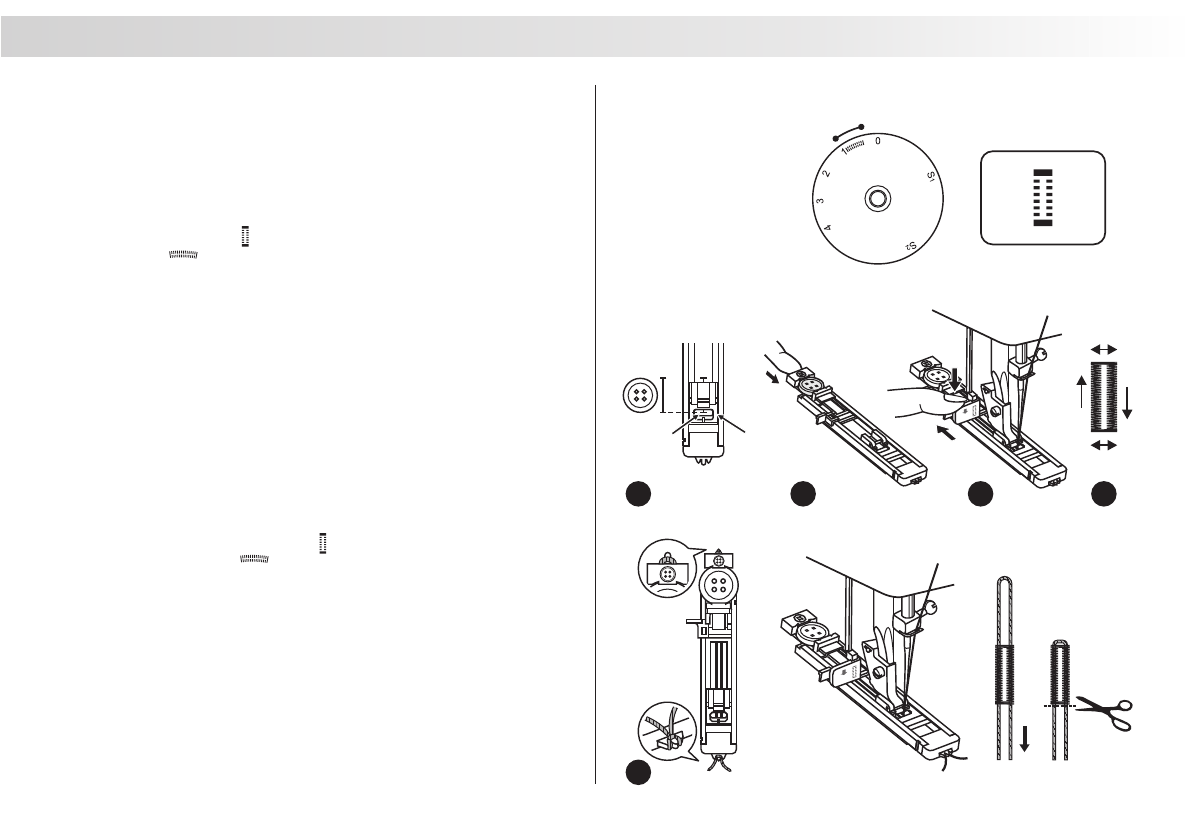 0
1
2
3
4
S1
S2