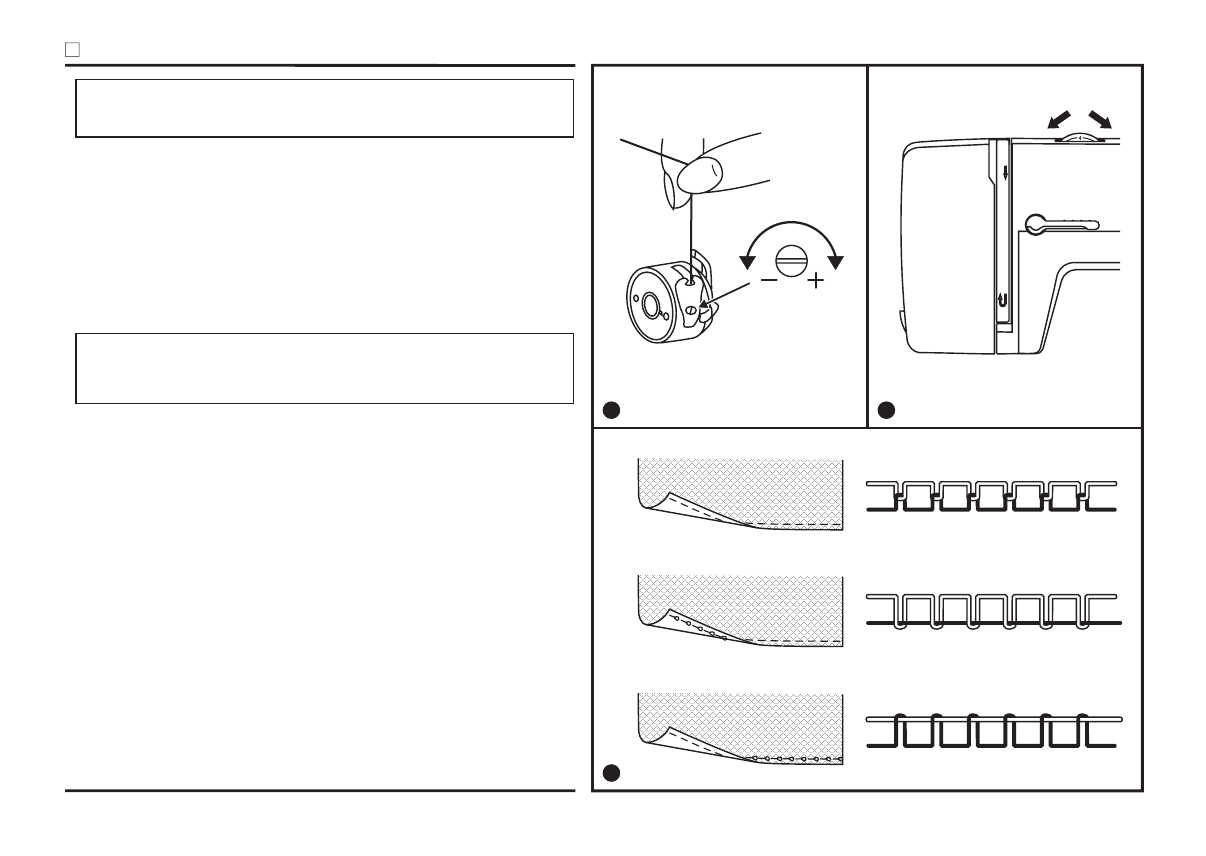 $-$ $+$