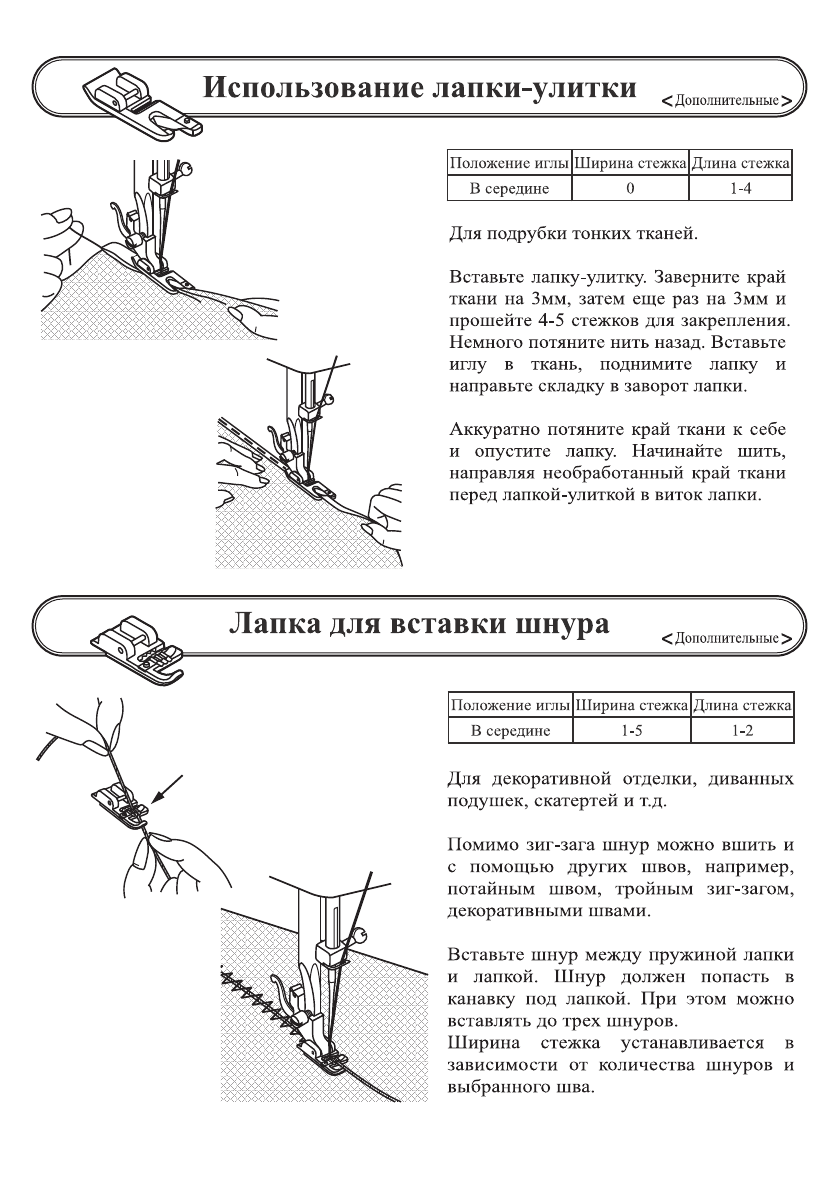 Использование лапки-улитки

<Дополнительные>

| Положение иглы | Ширина стежка | Длина стежка |
|---|---|---|
| В середине | 0 | 1-4 |

Для подрубки тонких тканей.

Вставьте лапку-улитку. Заверните край ткани на 3мм, затем еще раз на 3мм и прошейте 4-5 стежков для закрепления. Немного потяните нить назад. Вставьте иглу в ткань, поднимите лапку и направьте складку в заворот лапки.

Аккуратно потяните край ткани к себе и опустите лапку. Начинайте шить, направляя необработанный край ткани перед лапкой-улиткой в виток лапки.

Лапка для вставки шнура

<Дополнительные>

| Положение иглы | Ширина стежка | Длина стежка |
|---|---|---|
| В середине | 1-5 | 1-2 |

Для декоративной отделки, диванных подушек, скатертей и т.д.

Помимо зиг-зага шнур можно вшить и с помощью других швов, например, потайным швом, тройным зиг-загом, декоративными швами.

Вставьте шнур между пружиной лапки и лапкой. Шнур должен попасть в канавку под лапкой. При этом можно вставлять до трех шнуров.
Ширина стежка устанавливается в зависимости от количества шнуров и выбранного шва.