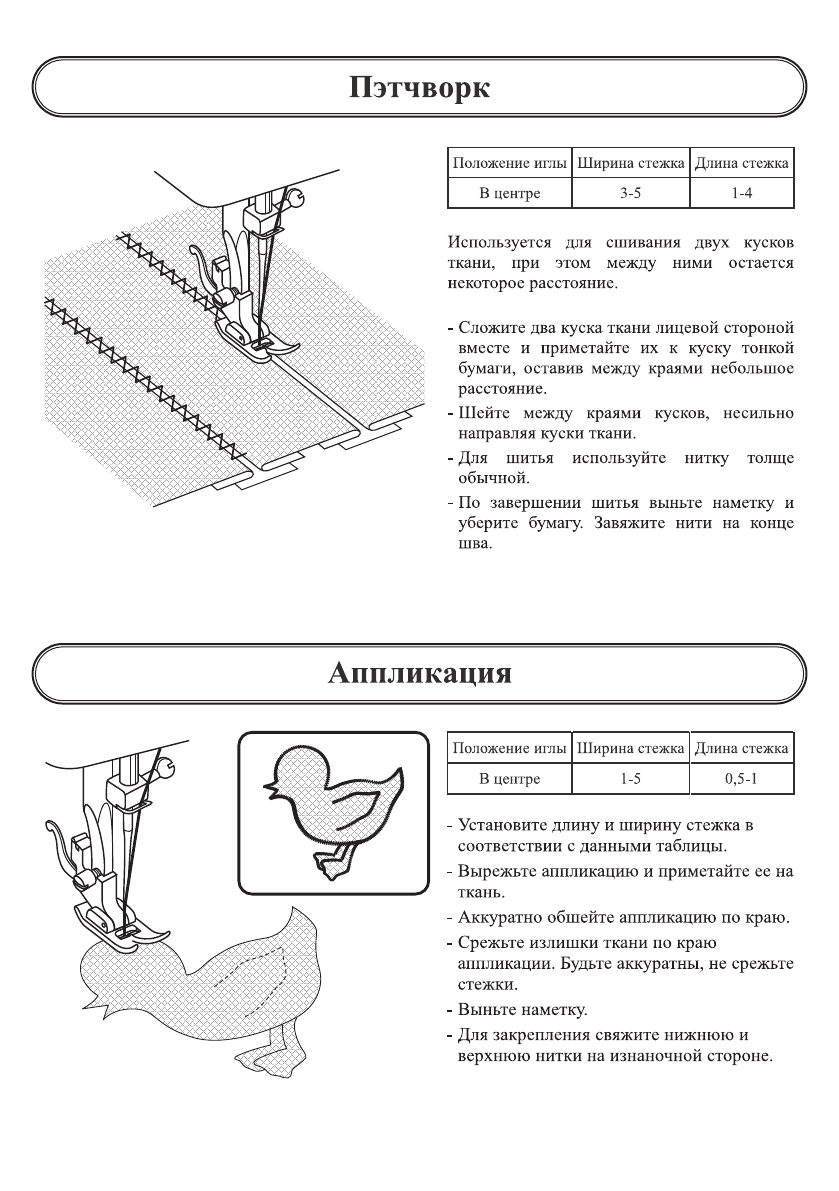 Пэтчворк

| Положение иглы | Ширина стежка | Длина стежка |
|---|---|---|
| В центре | 3-5 | 1-4 |

Используется для сшивания двух кусков ткани, при этом между ними остается некоторое расстояние.

- Сложите два куска ткани лицевой стороной вместе и приметайте их к куску тонкой бумаги, оставив между краями небольшое расстояние.
- Шейте между краями кусков, несильно направляя куски ткани.
- Для шитья используйте нитку толще обычной.
- По завершении шитья выньте наметку и уберите бумагу. Завяжите нити на конце шва.

Аппликация

| Положение иглы | Ширина стежка | Длина стежка |
|---|---|---|
| В центре | 1-5 | 0,5-1 |

- Установите длину и ширину стежка в соответствии с данными таблицы.
- Вырежьте аппликацию и приметайте ее на ткань.
- Аккуратно обшейте аппликацию по краю.
- Срежьте излишки ткани по краю аппликации. Будьте аккуратны, не срежьте стежки.
- Выньте наметку.
- Для закрепления свяжите нижнюю и верхнюю нитки на изнаночной стороне.