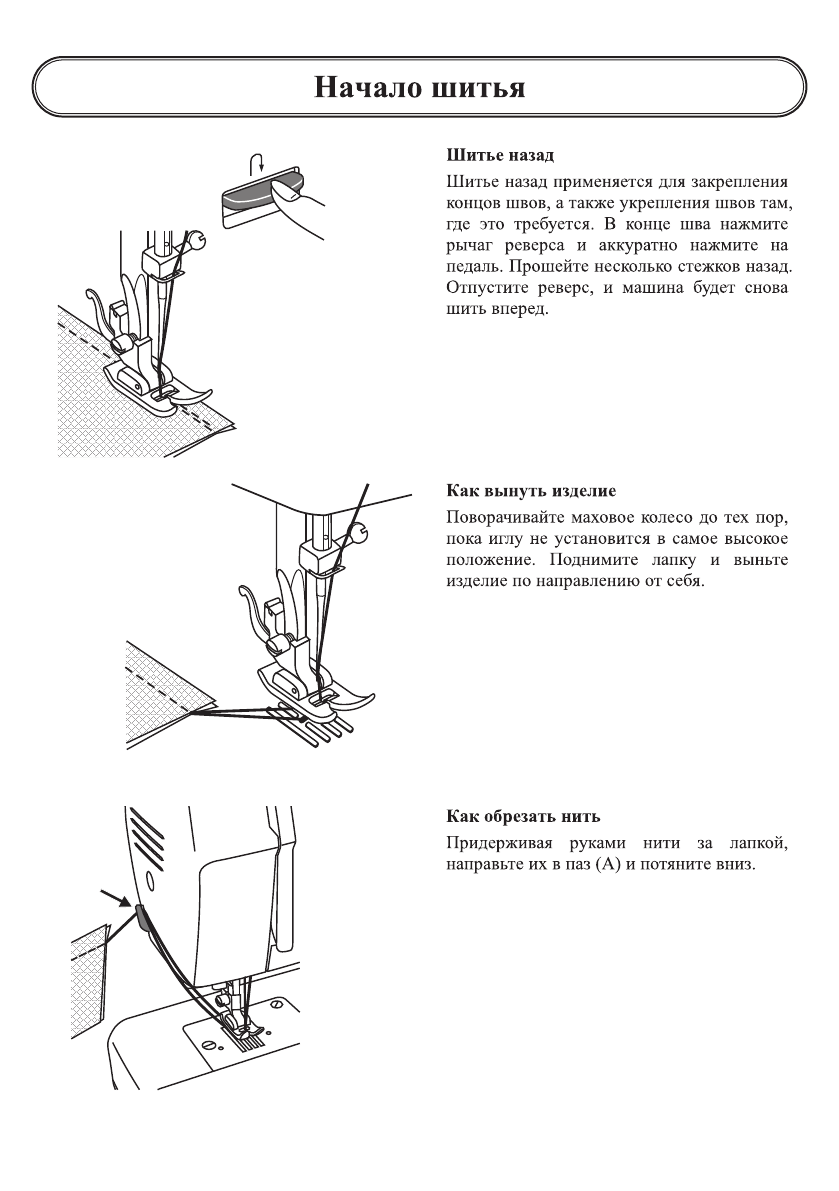 Начало шитья

Шитье назад

Шитье назад применяется для закрепления концов швов, а также укрепления швов там, где это требуется. В конце шва нажмите рычаг реверса и аккуратно нажмите на педаль. Прошейте несколько стежков назад. Отпустите реверс, и машина будет снова шить вперед.

Как вынуть изделие

Поворачивайте маховое колесо до тех пор, пока иглу не установится в самое высокое положение. Поднимите лапку и выньте изделие по направлению от себя.

Как обрезать нить

Придерживая руками нити за лапкой, направьте их в паз (А) и потяните вниз.