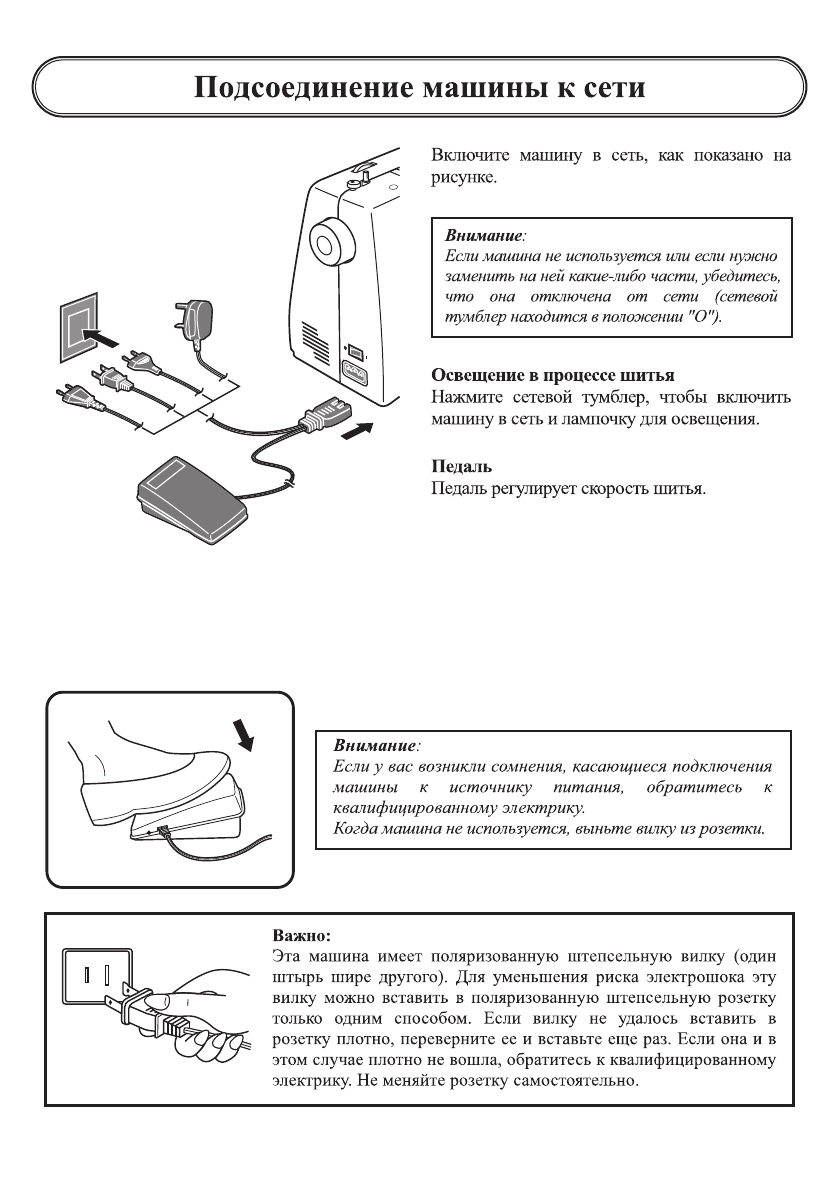 Подсоединение машины к сети

Включите машину в сеть, как показано на рисунке.

Внимание:
Если машина не используется или если нужно заменить на ней какие-либо части, убедитесь, что она отключена от сети (сетевой тумблер находится в положении "O").

Освещение в процессе шитья
Нажмите сетевой тумблер, чтобы включить машину в сеть и лампочку для освещения.

Педаль
Педаль регулирует скорость шитья.

Внимание:
Если у вас возникли сомнения, касающиеся подключения машины к источнику питания, обратитесь к квалифицированному электрику.
Когда машина не используется, выньте вилку из розетки.

Важно:
Эта машина имеет поляризованную штепсельную вилку (один штырь шире другого). Для уменьшения риска электрошока эту вилку можно вставить в поляризованную штепсельную розетку только одним способом. Если вилку не удалось вставить в розетку плотно, переверните ее и вставьте еще раз. Если она и в этом случае плотно не вошла, обратитесь к квалифицированному электрику. Не меняйте розетку самостоятельно.