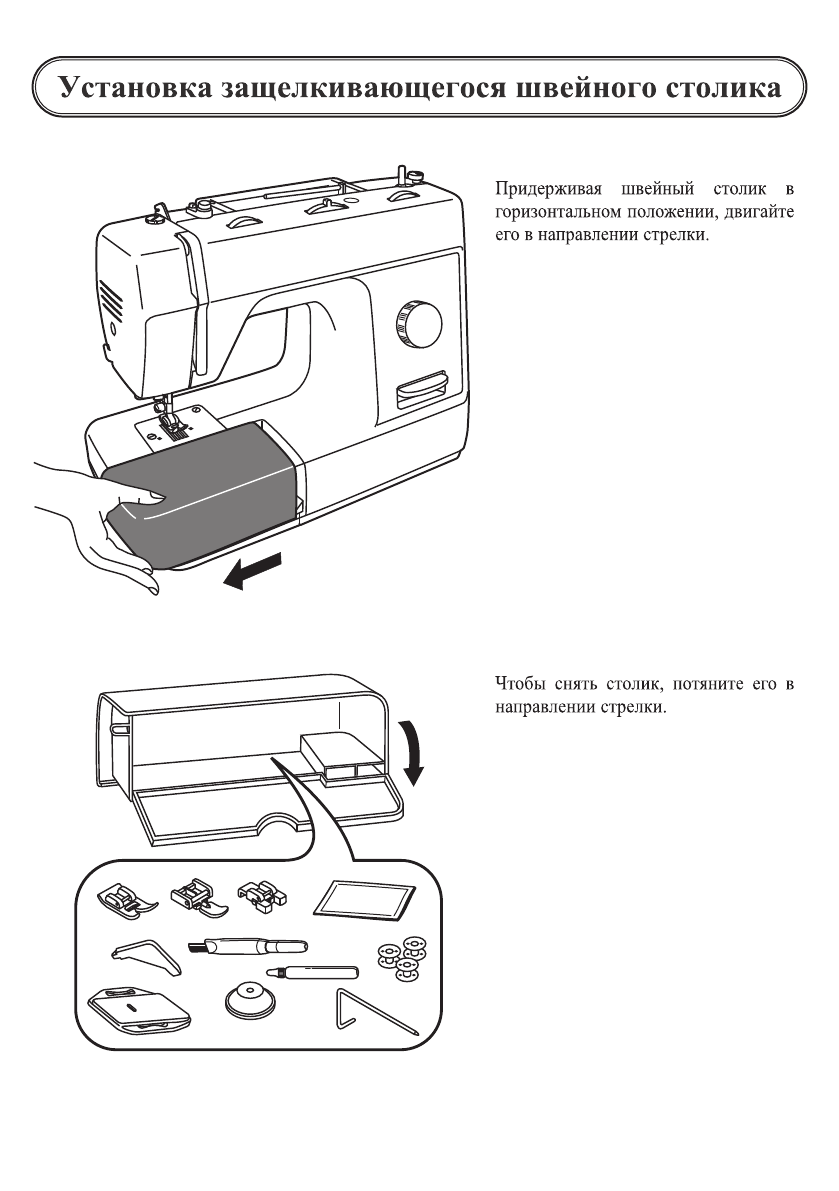 Установка защелкивающегося швейного столика

Придерживая швейный столик в горизонтальном положении, двигайте его в направлении стрелки.

Чтобы снять столик, потяните его в направлении стрелки.