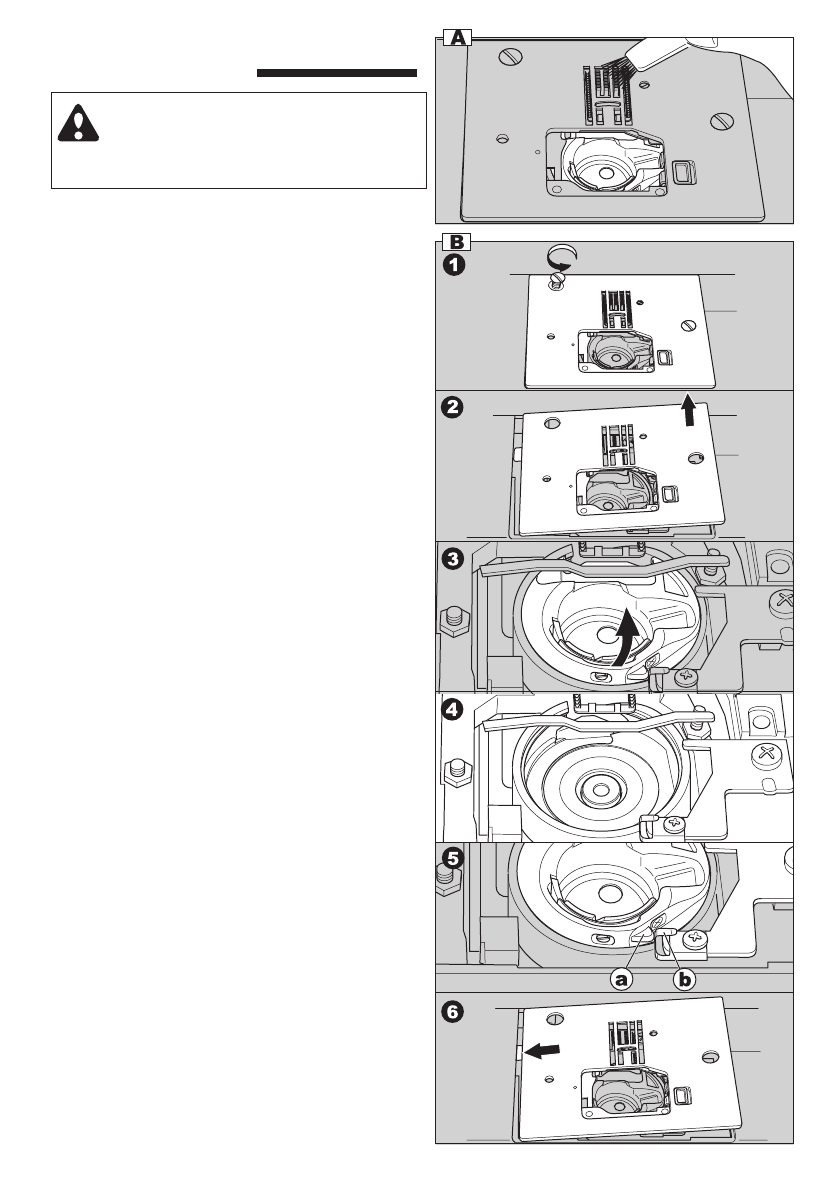 A

B

1

2

3

4

5

a

b

6