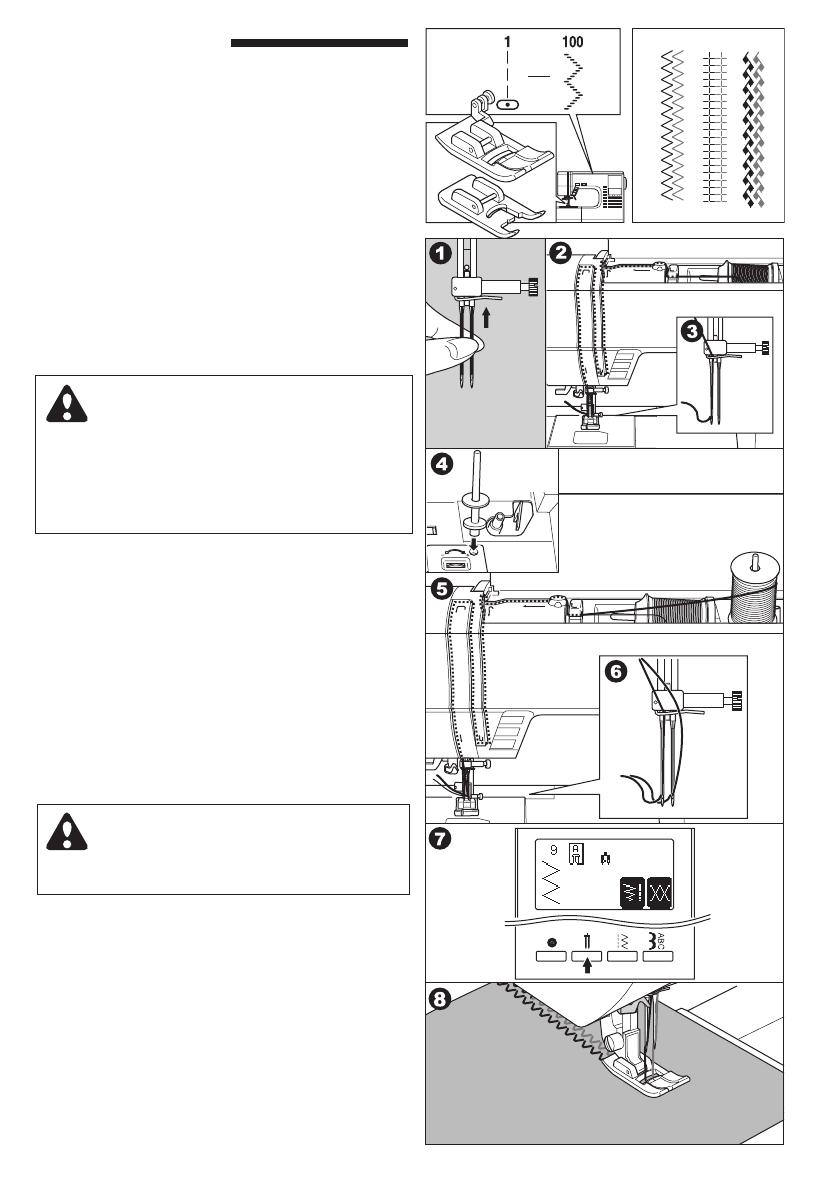 1 100

1

2

3

4

5

6

7

9

ABC

8