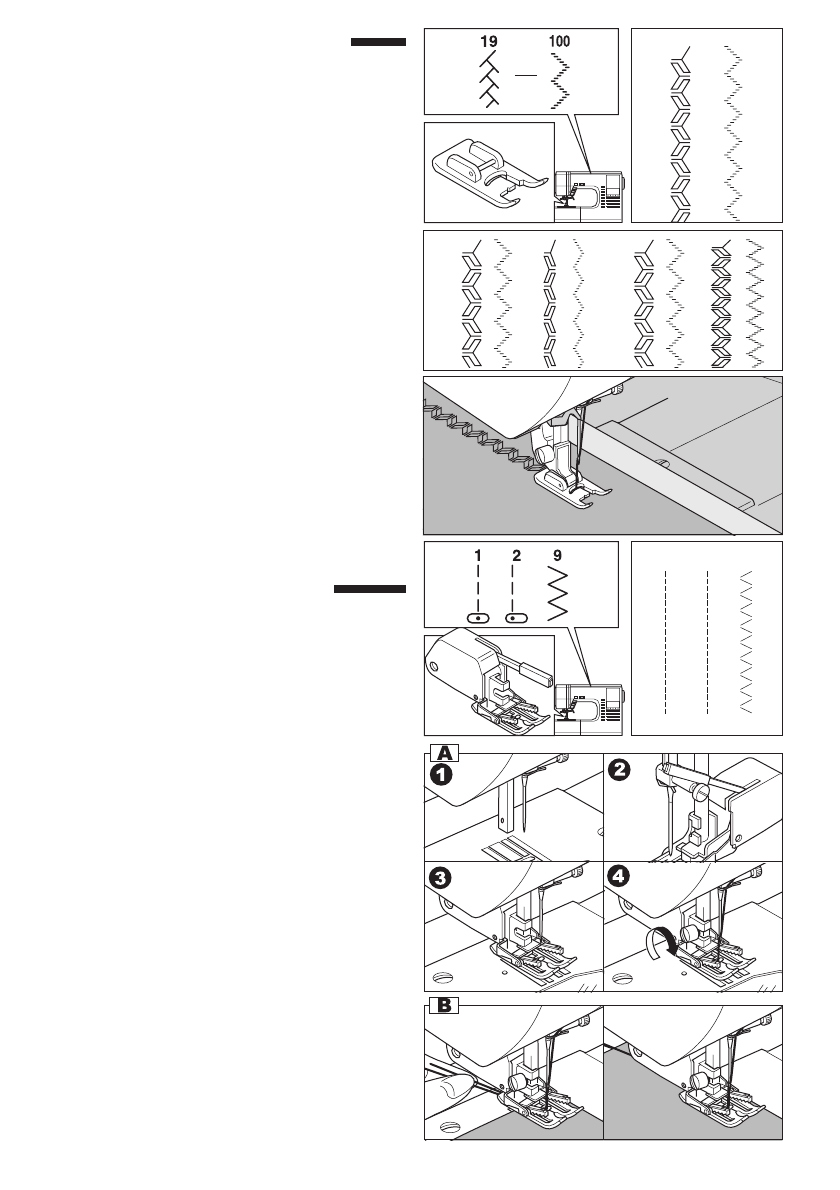 19
100
1
2
9
A
1
2
3
4
B