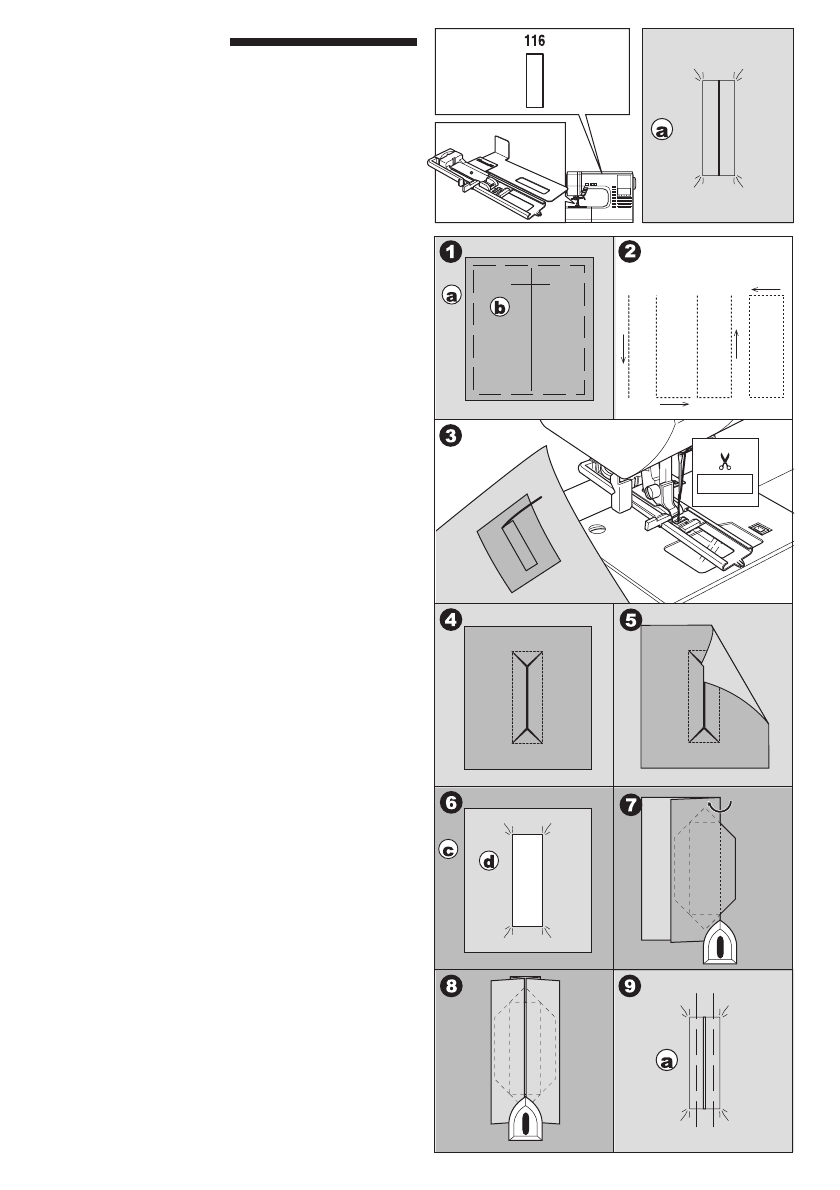 116

a

1
a
b

2

3

4

5

6
c
d

7

8

9
a