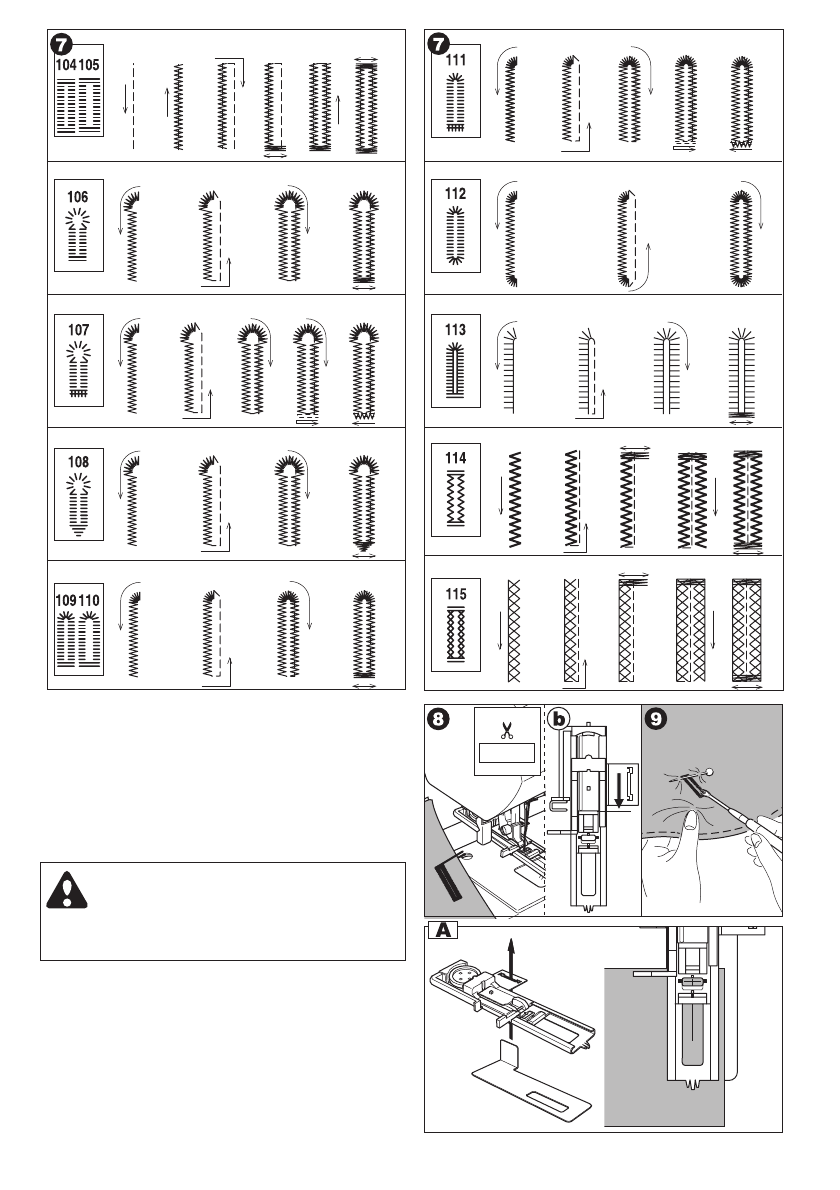 7
104 105
106
107
108
109 110
7
111
112
113
114
115
8
b
9
A