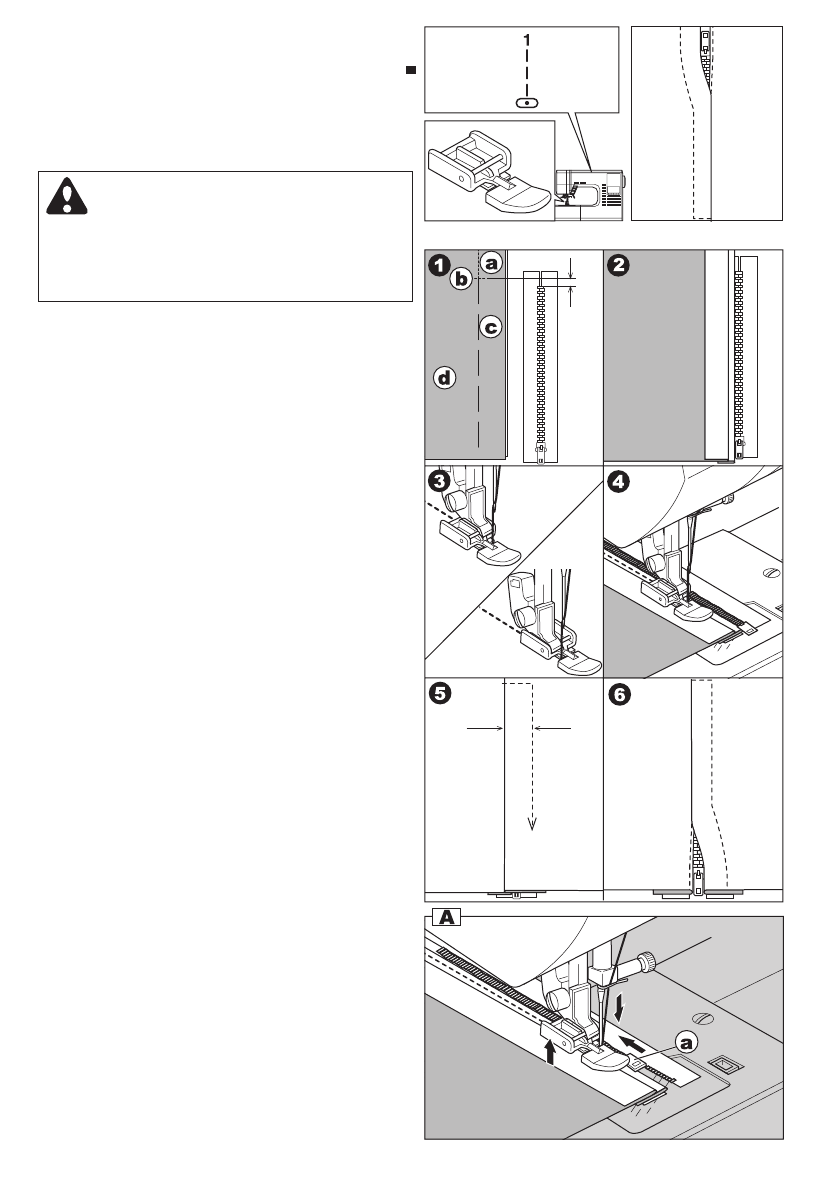 1

1

a

b

c

d

2

3

4

5

6

A

a