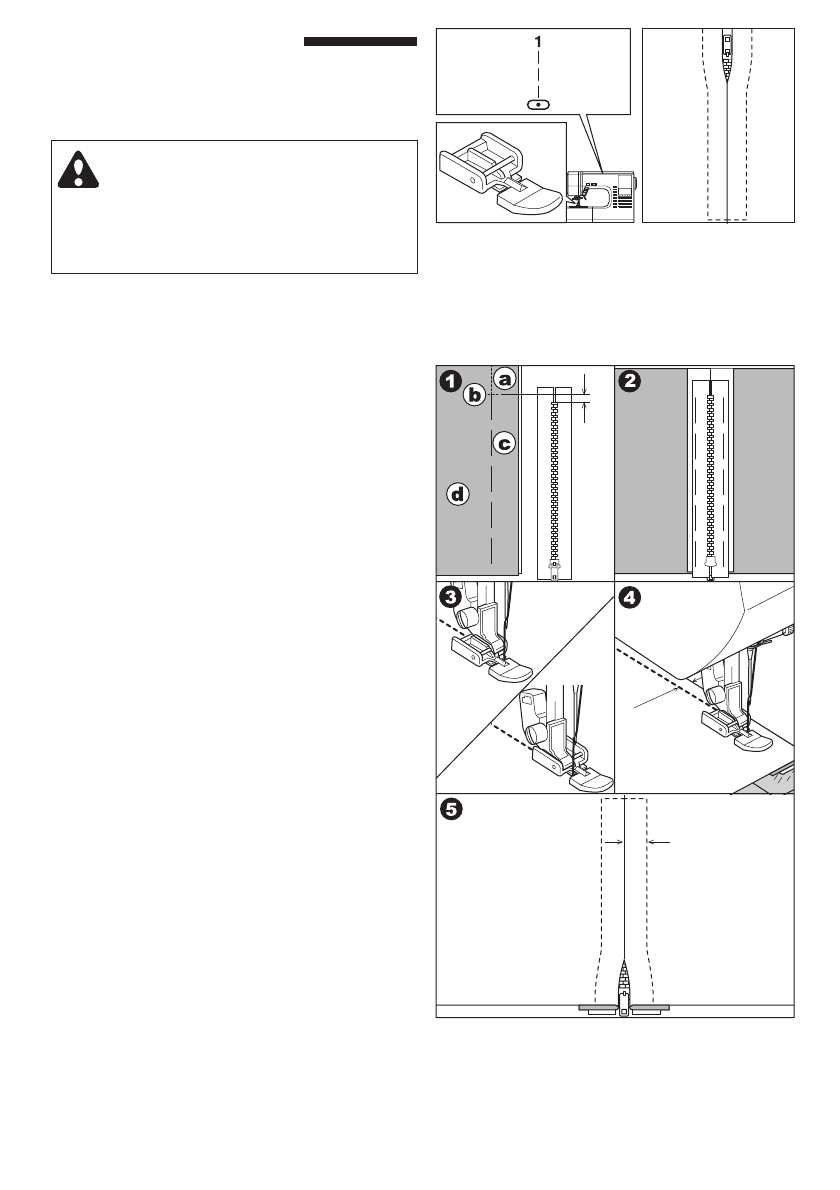 1

1

a

b

c

d

2

3

4

5