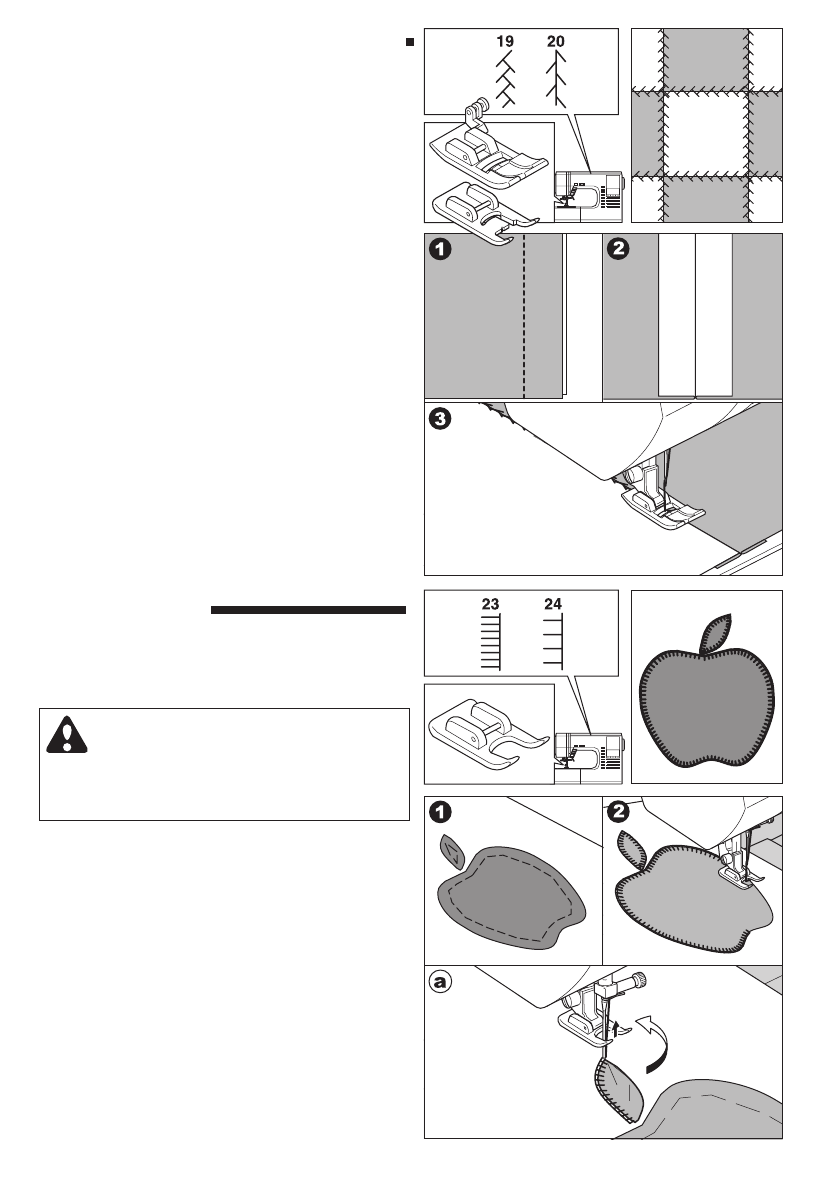 19 20

1

2

3

23 24

1

2

a