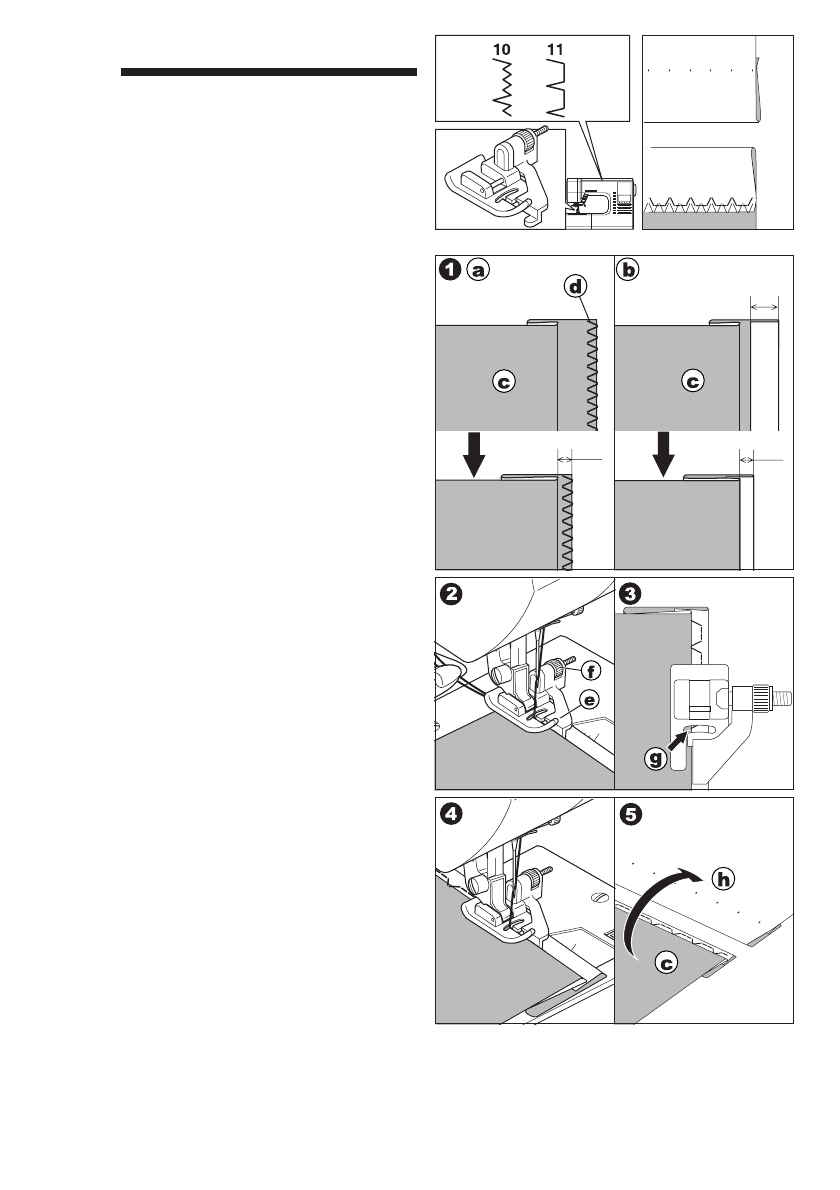 10 11

1 a

d

c

b

c

2

f

e

3

g

4

5

h

c