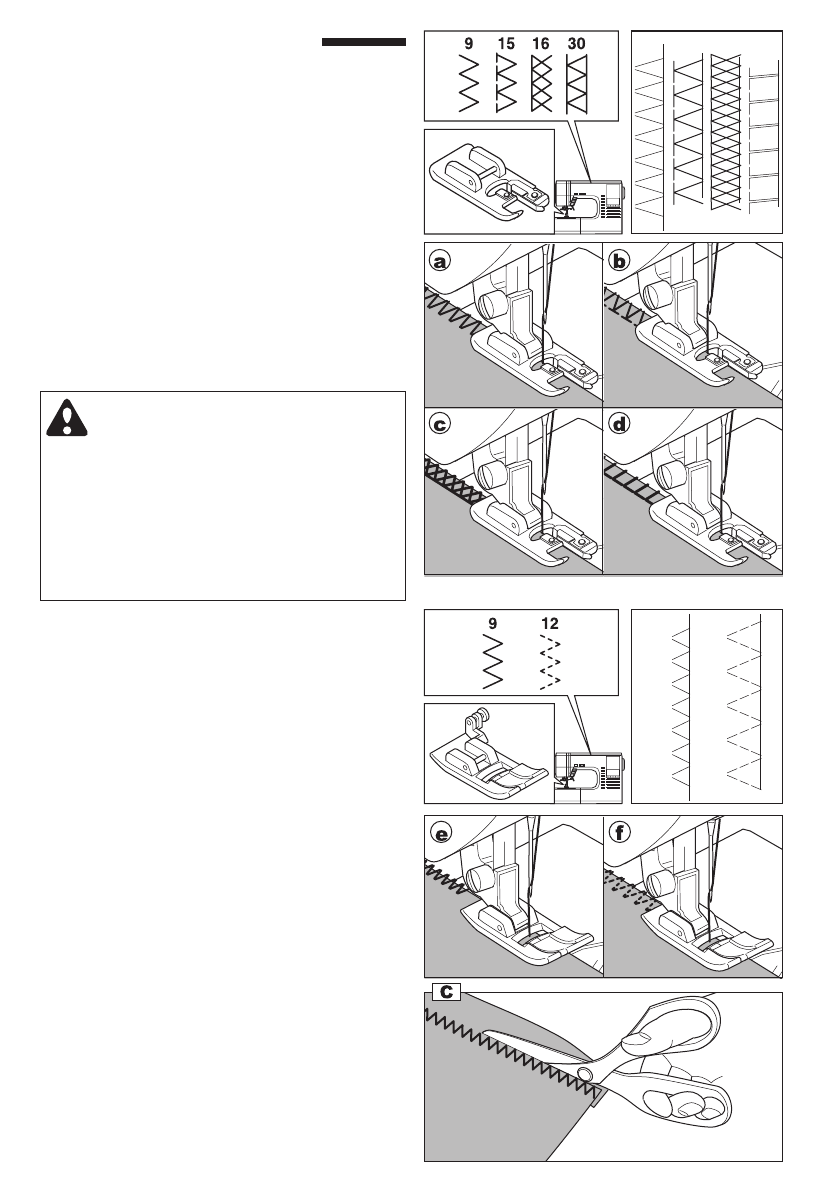 9 15 16 30

a

b

c

d

9 12

e

f

C