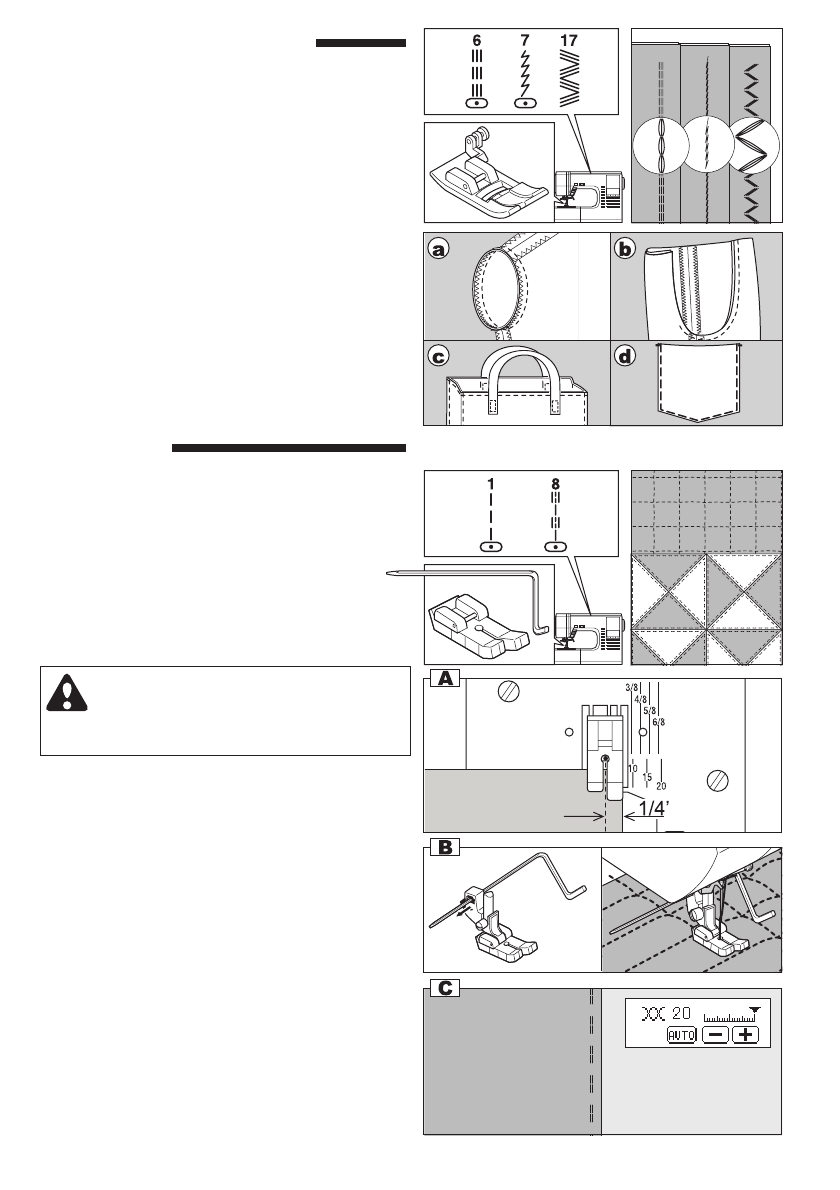 6 7 17

a b c d

1 8

A
3/8 4/8 5/8 6/8
10 15 20
1/4'

B

C
20
AUTO − +