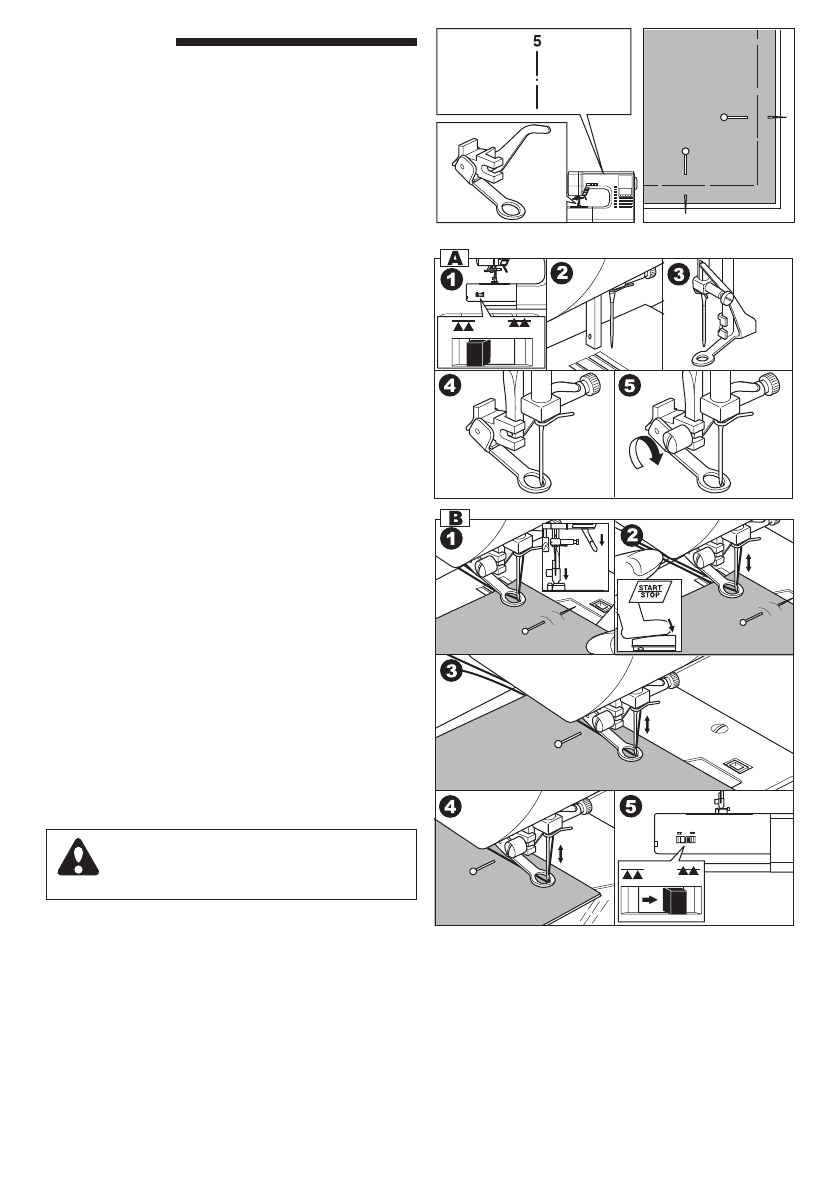 5

A

1

2

3

4

5

B

1

2

START
STOP

3

4

5