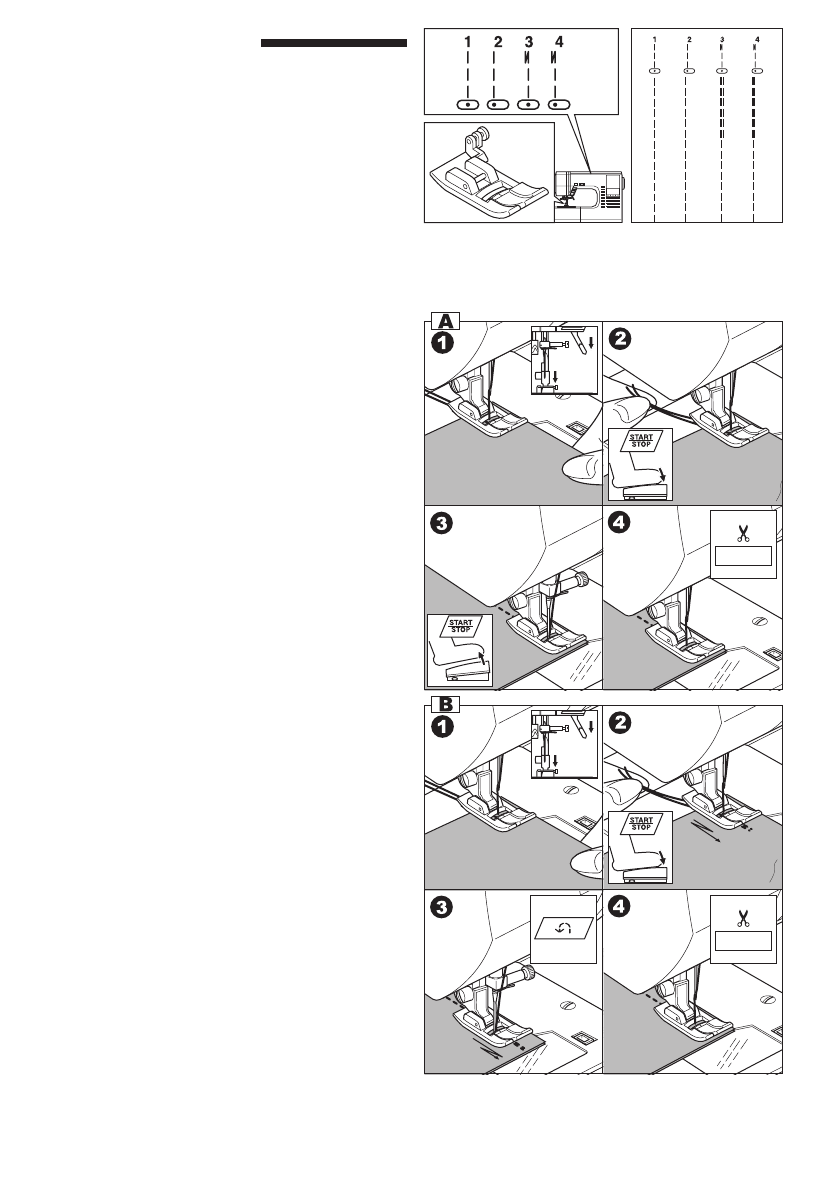 1 2 3 4

1 2 3 4

A

1

2

START
STOP

3

START
STOP

4

B

1

2

START
STOP

3

4