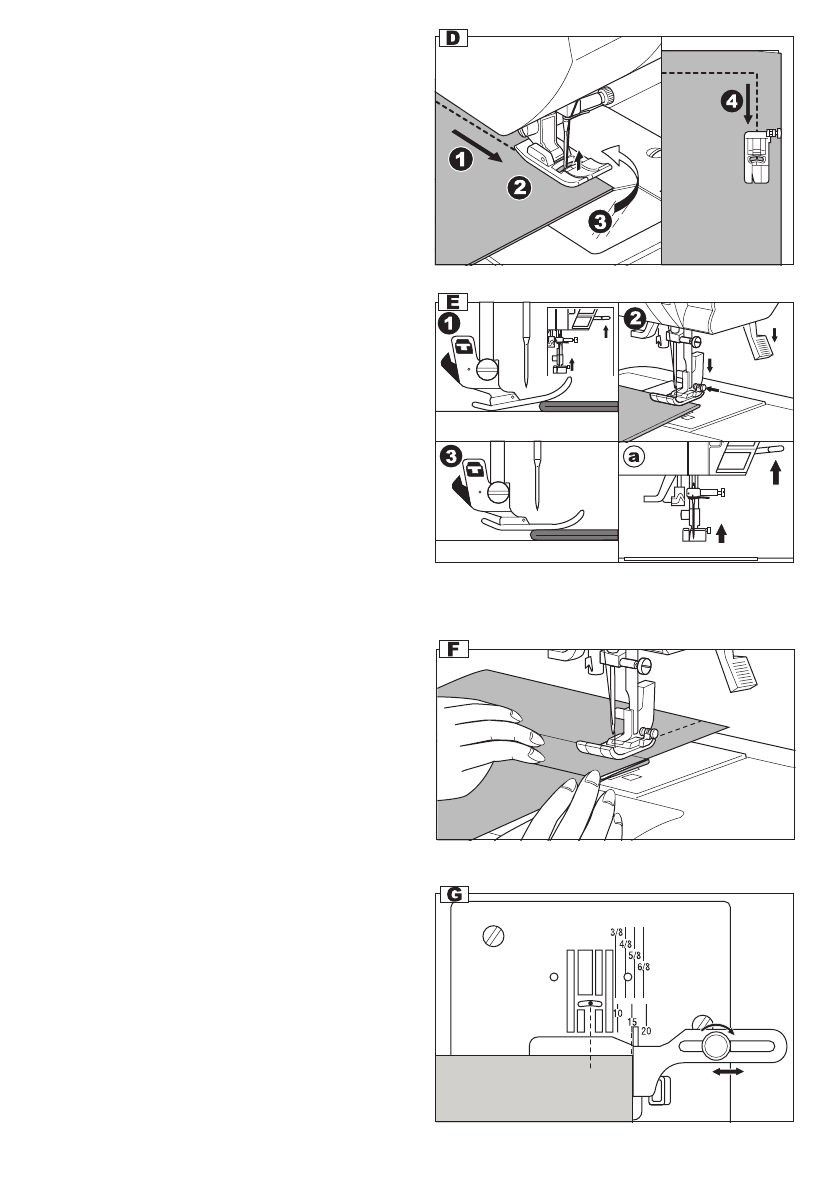 D
1
2
3
4
E
1
2
3
a
F
G
3/8
4/8
5/8
6/8
10
15
20