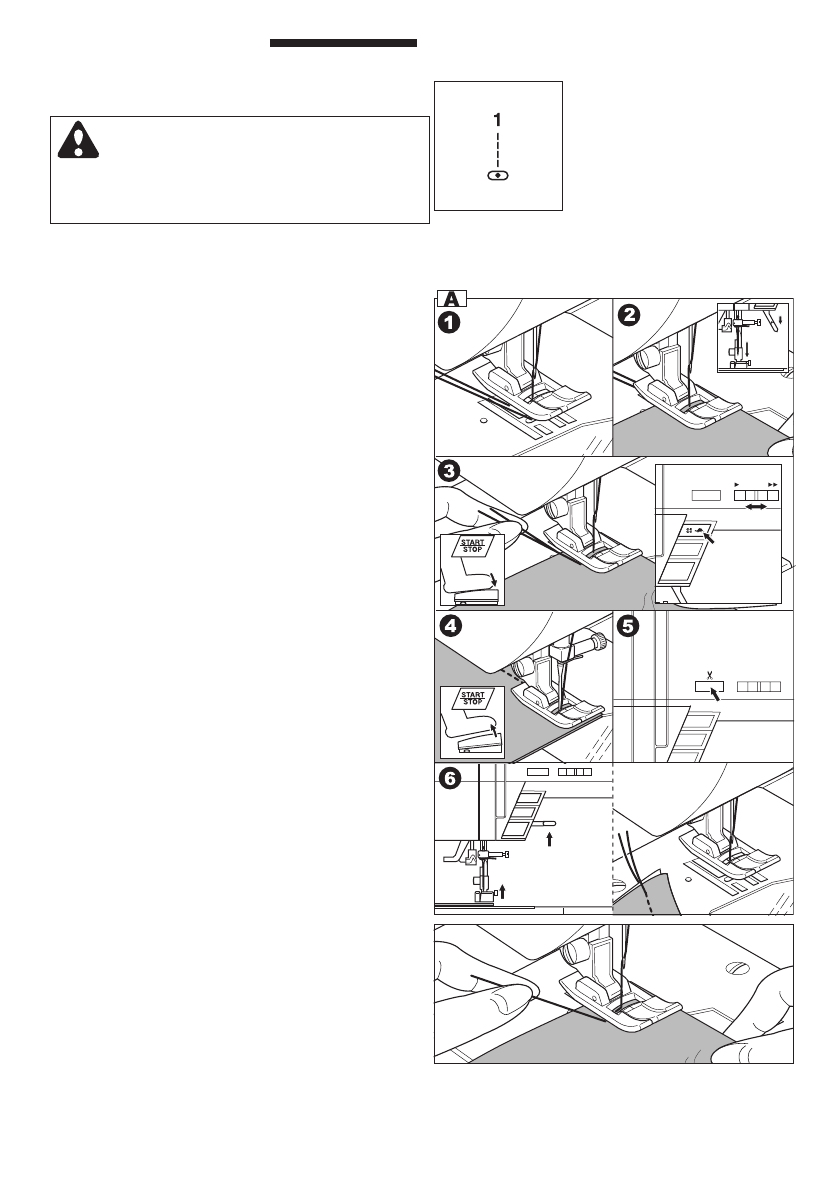 1

A
1
2
3
START
STOP
4
START
STOP
5
6