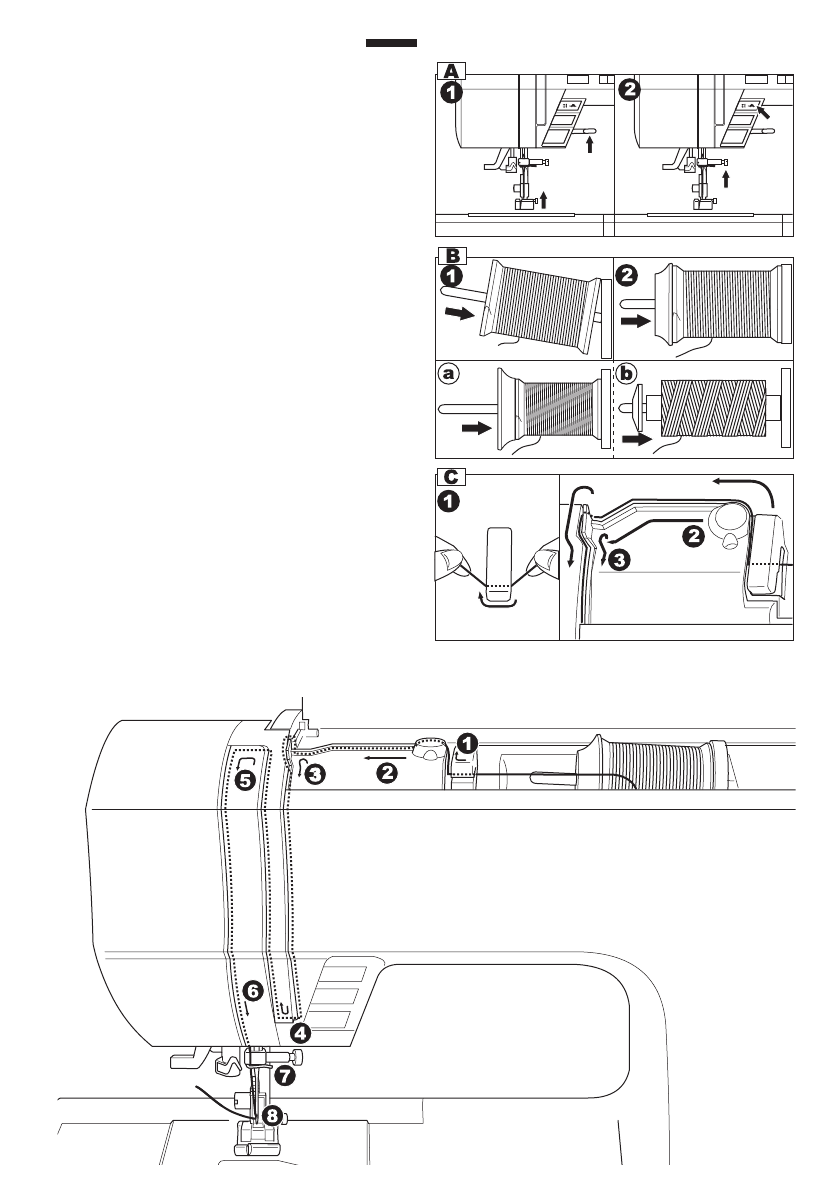 A
1
2

B
1
2
a
b

C
1
2
3

1
2
3
4
5
6
7
8