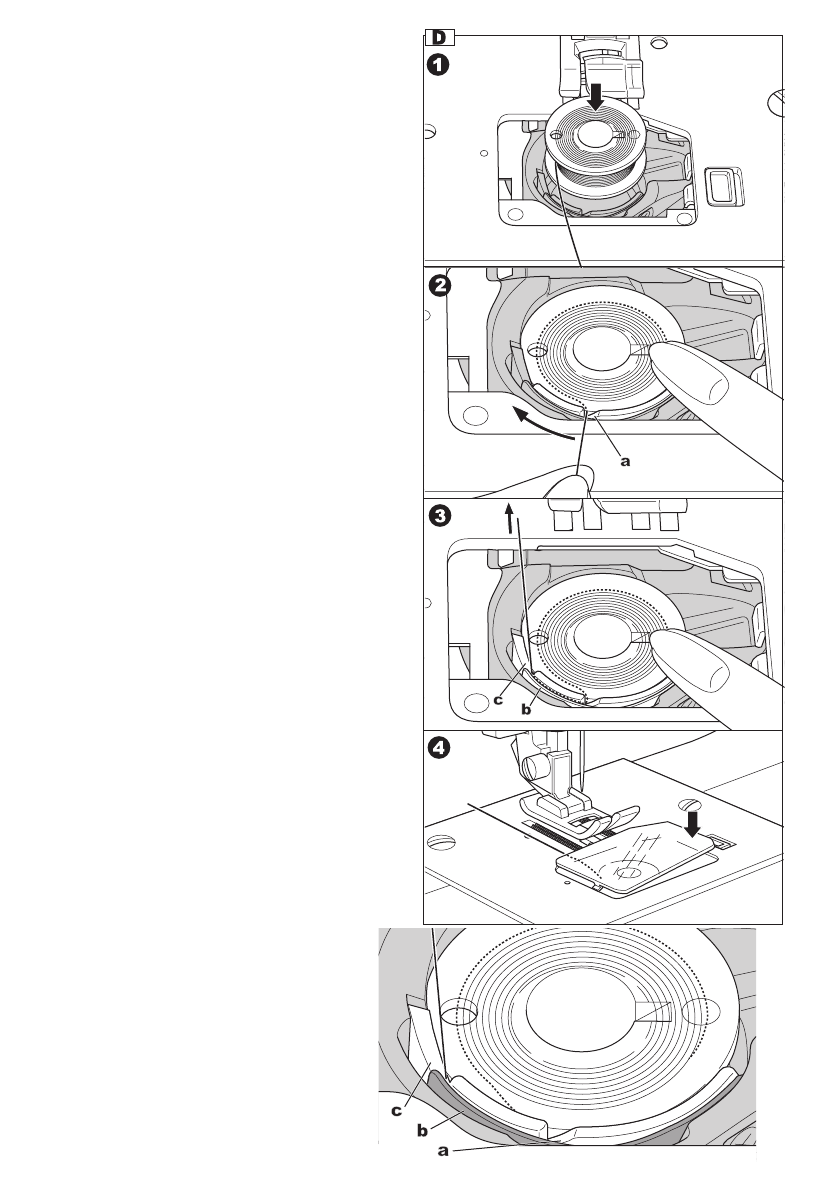 D
1
2
a
3
c
b
4
c
b
a