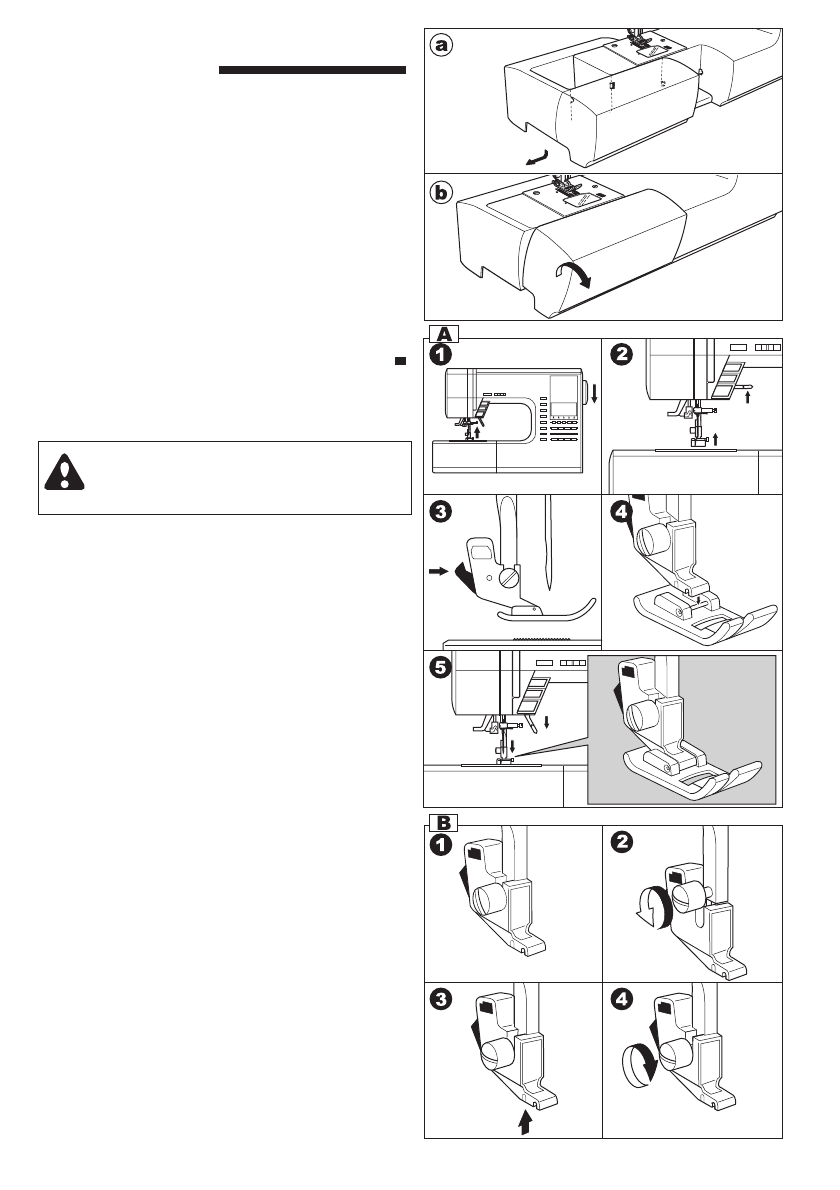 a

b

A

1

2

3

4

5

B

1

2

3

4