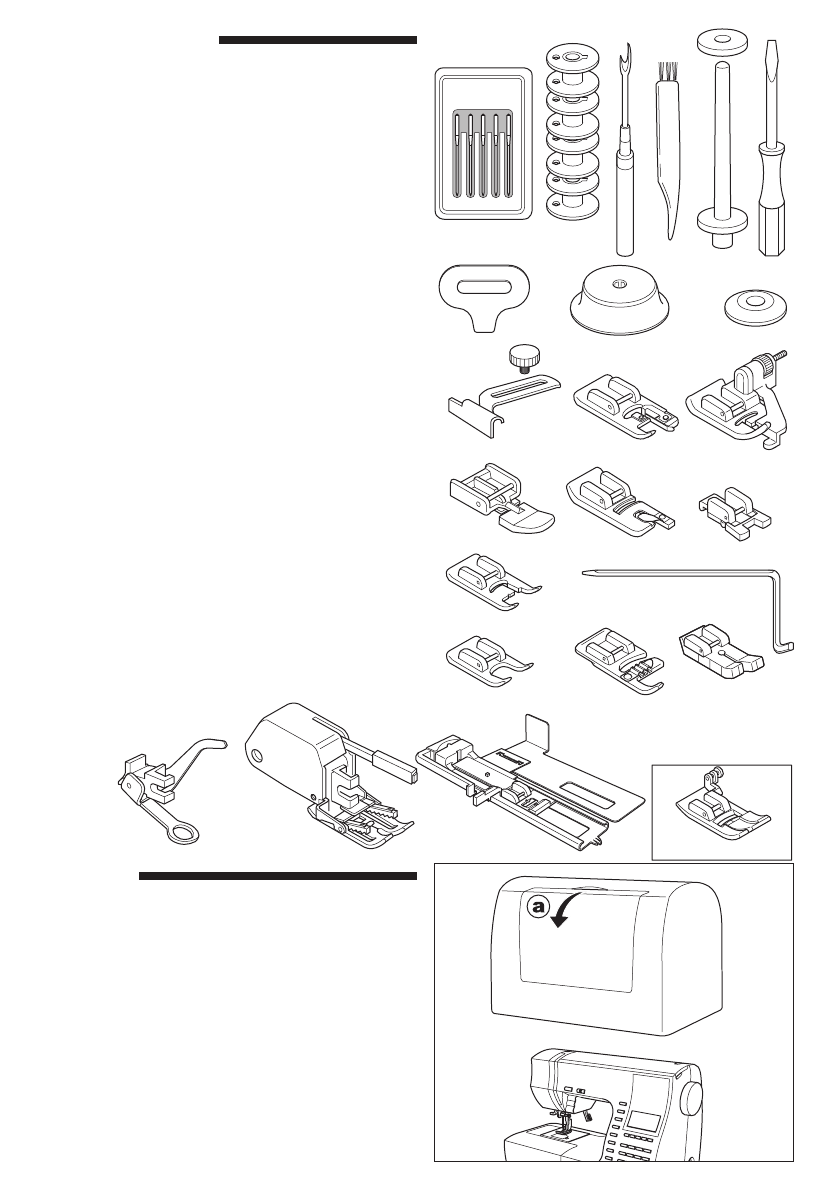 a