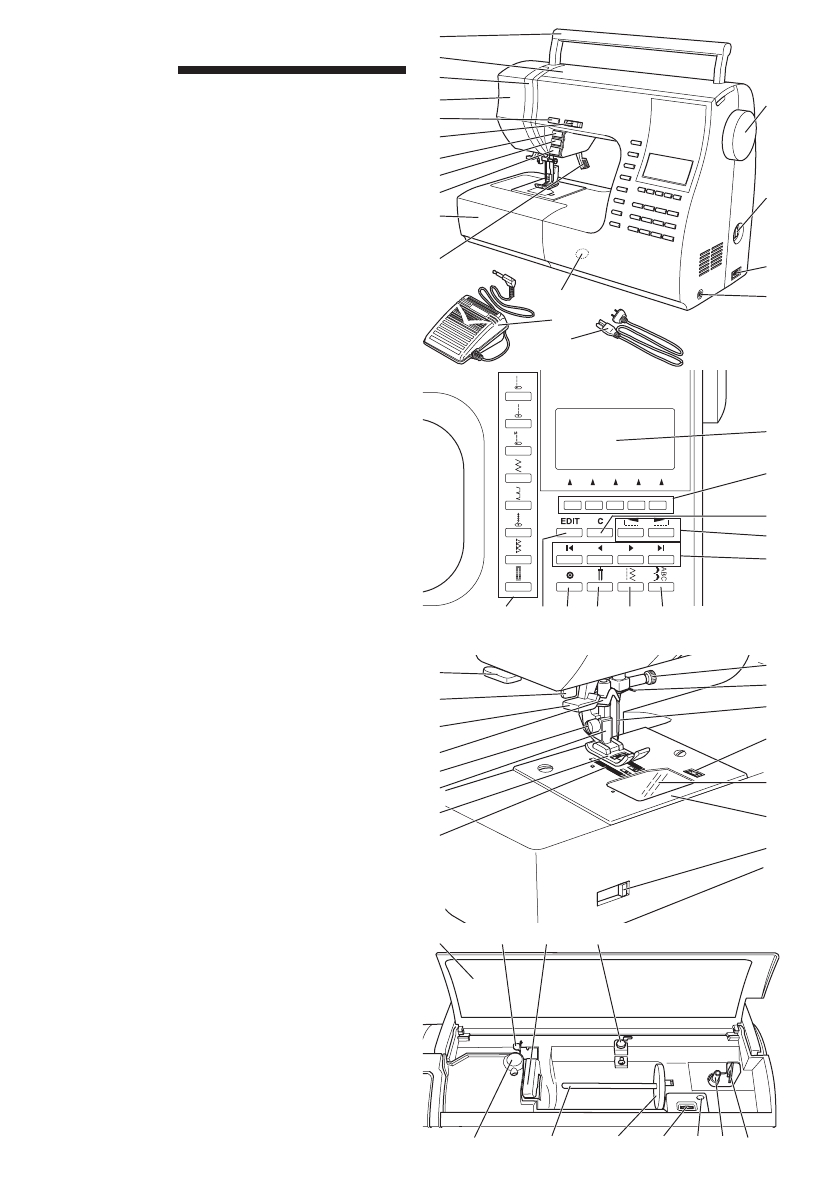 EDIT
C
ABC