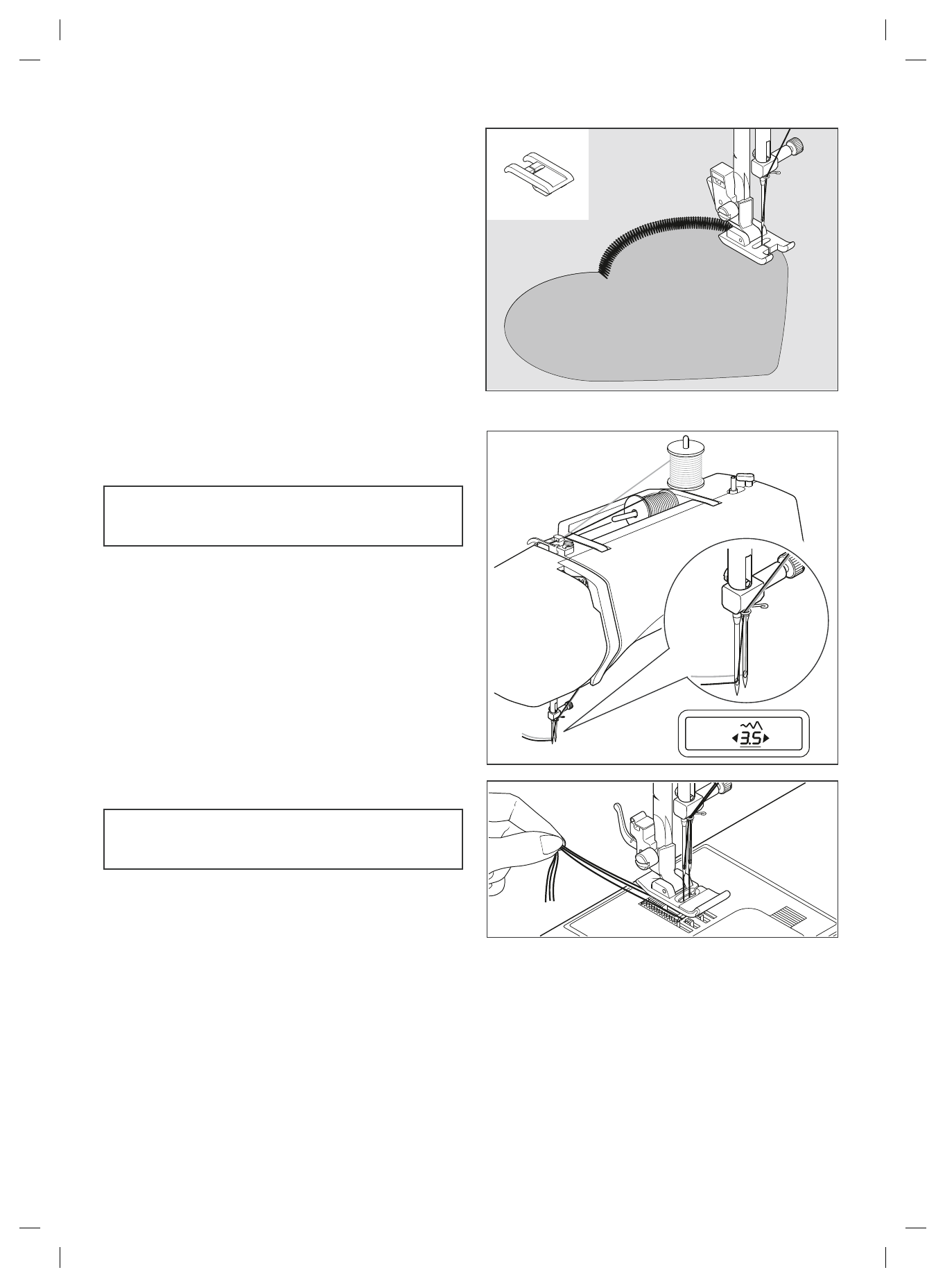 3.5