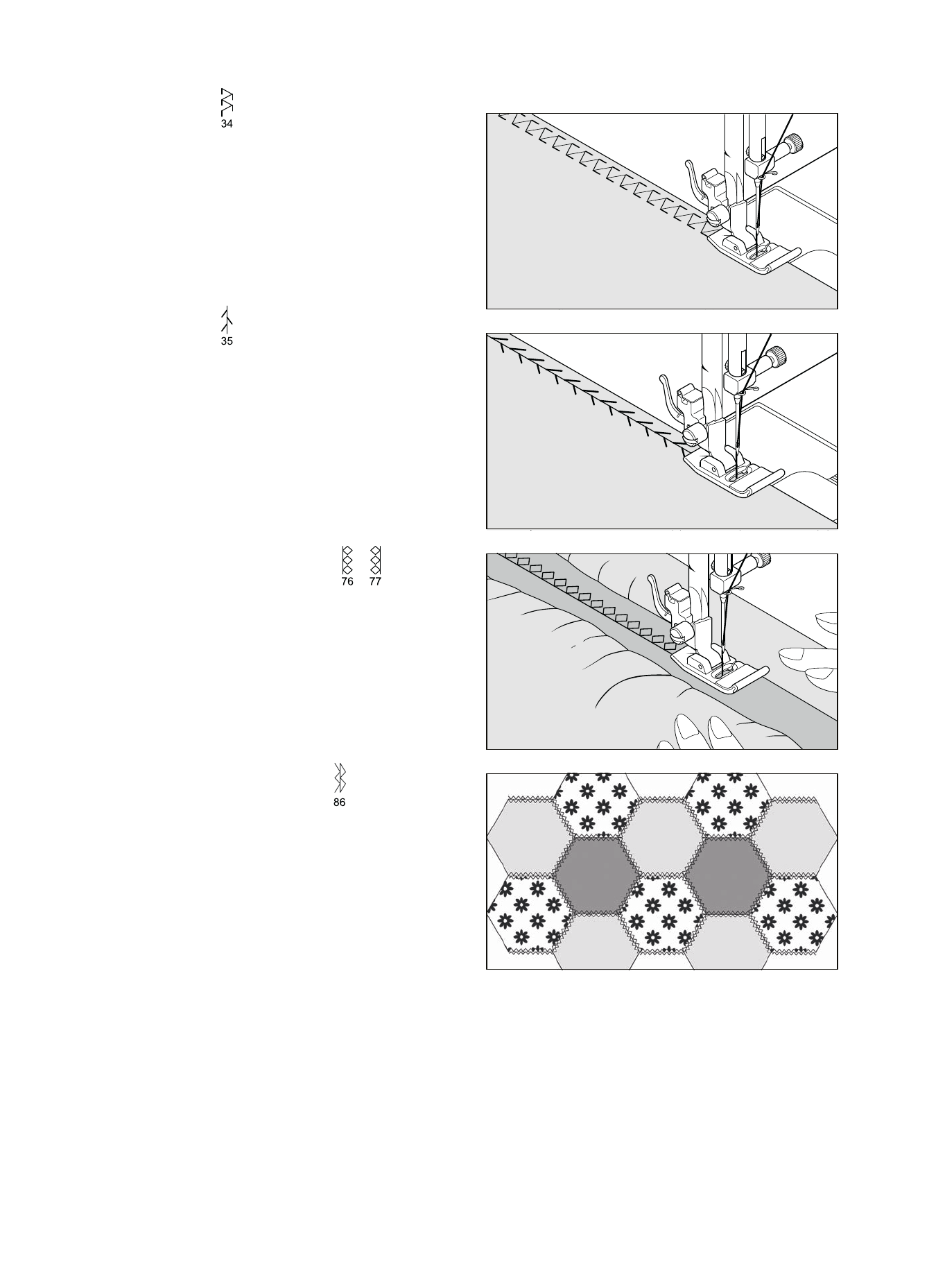 34

35

76 77

86