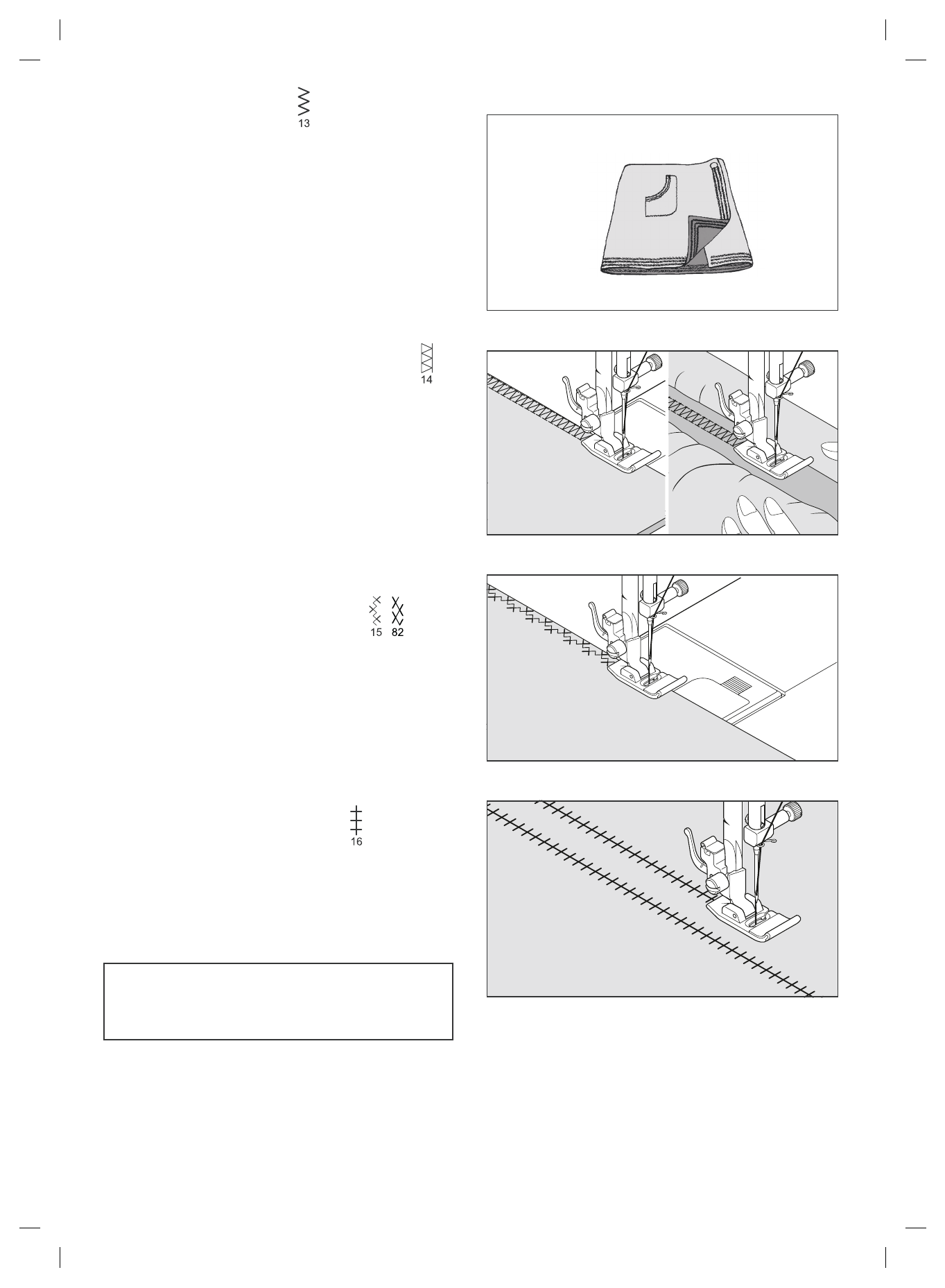 13

14

15 82

16