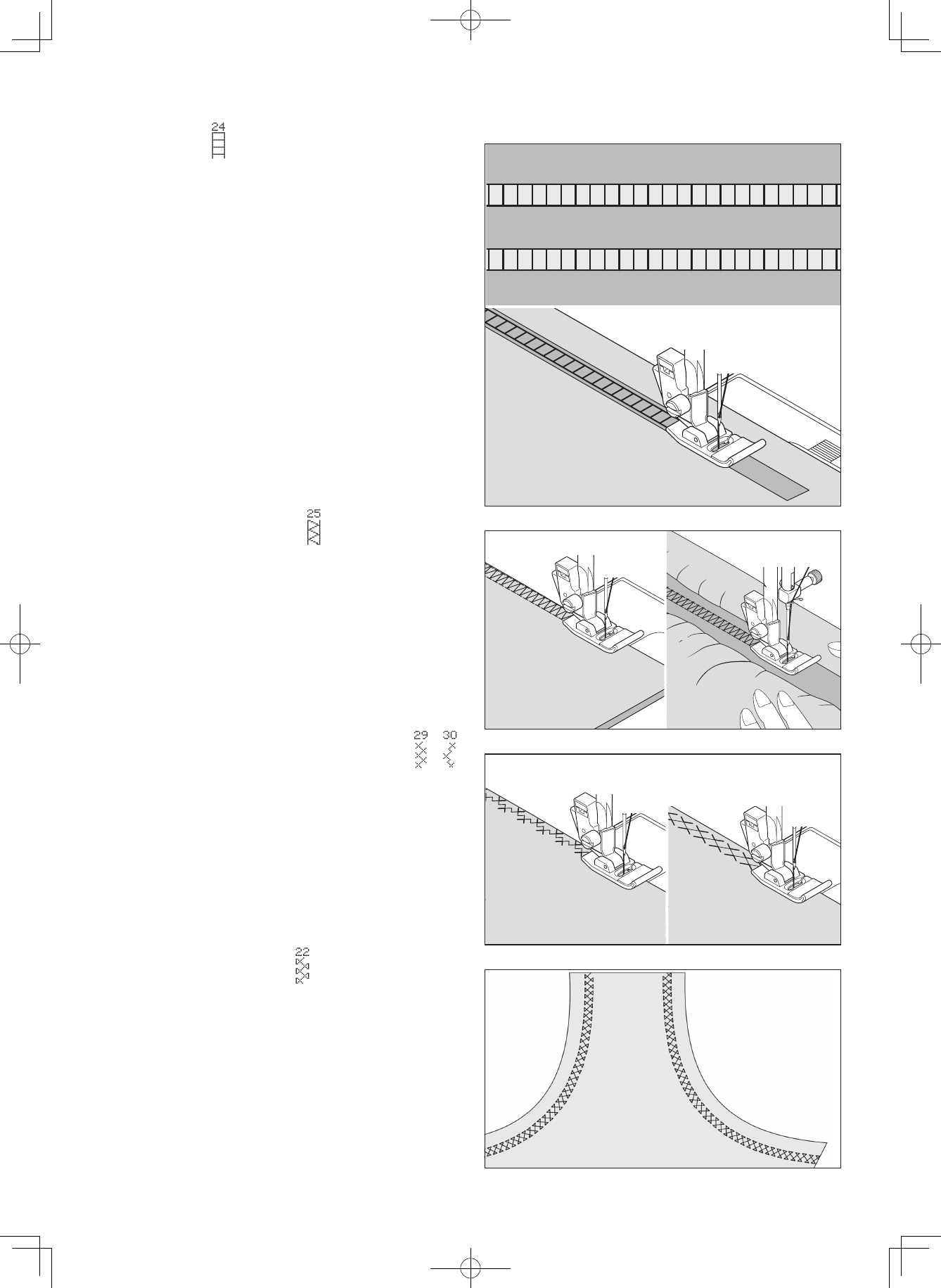 24

25

29 30

22