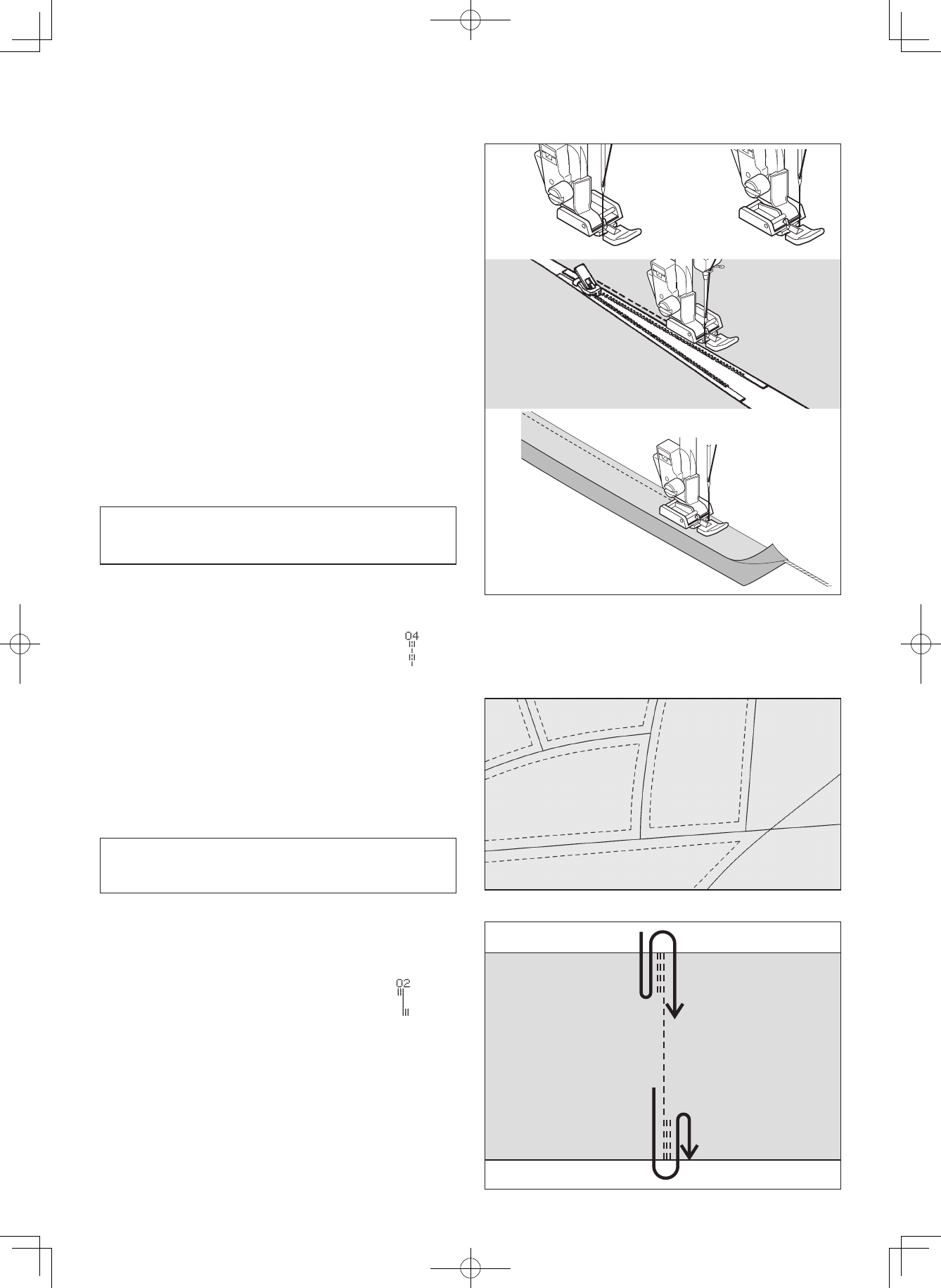 04

02