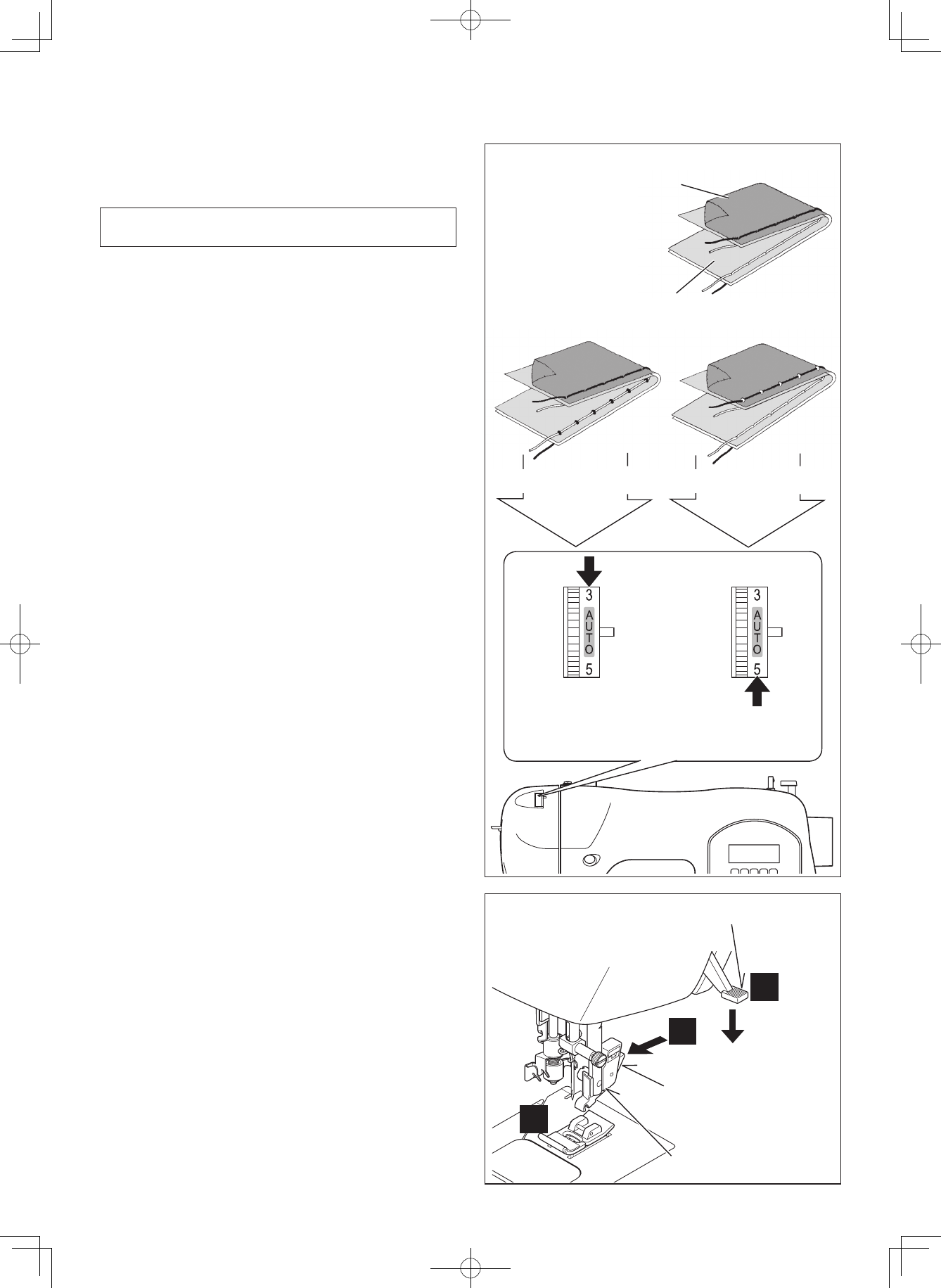 3
A
U
T
O
5

3
A
U
T
O
5