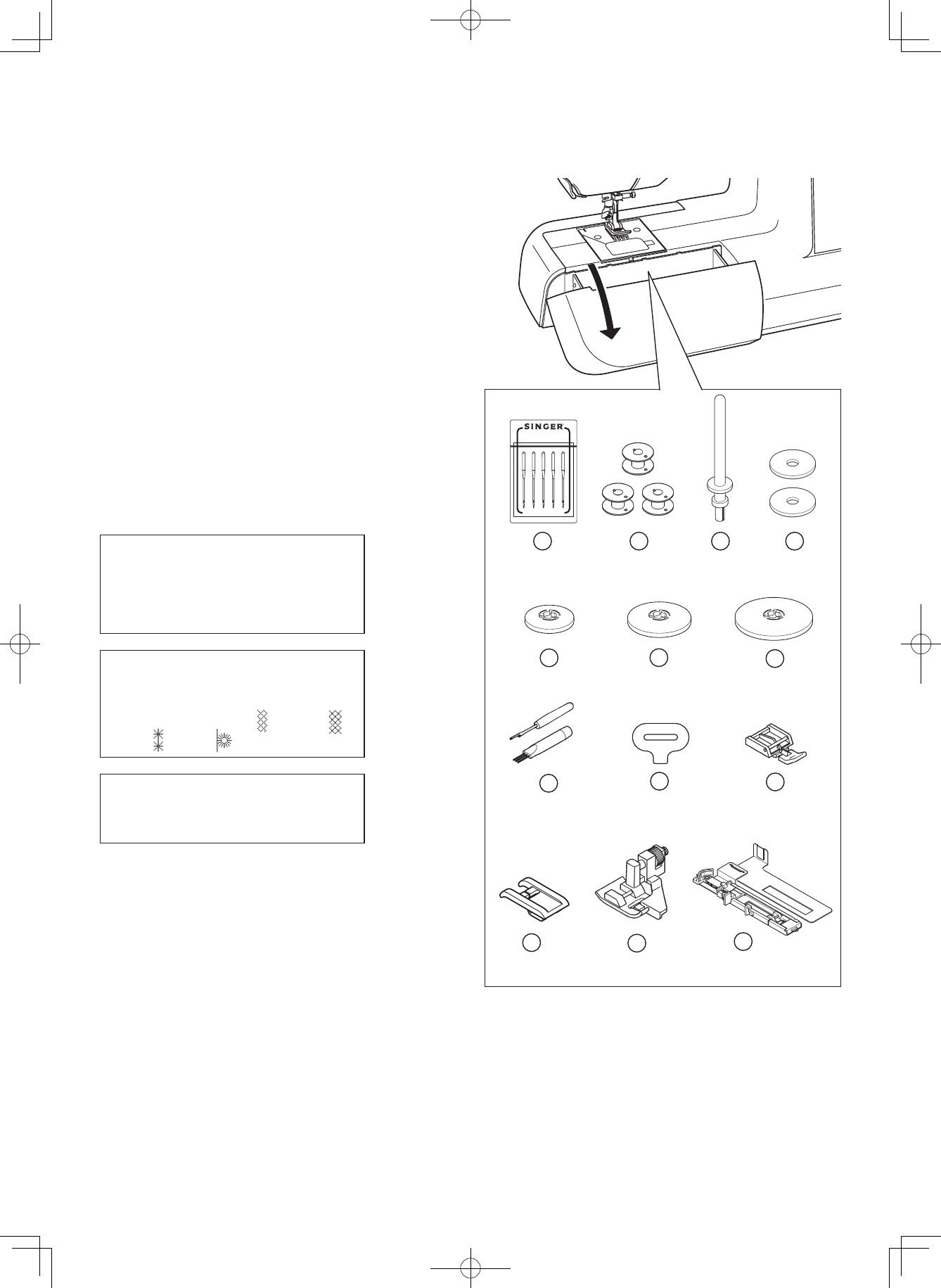 SINGER