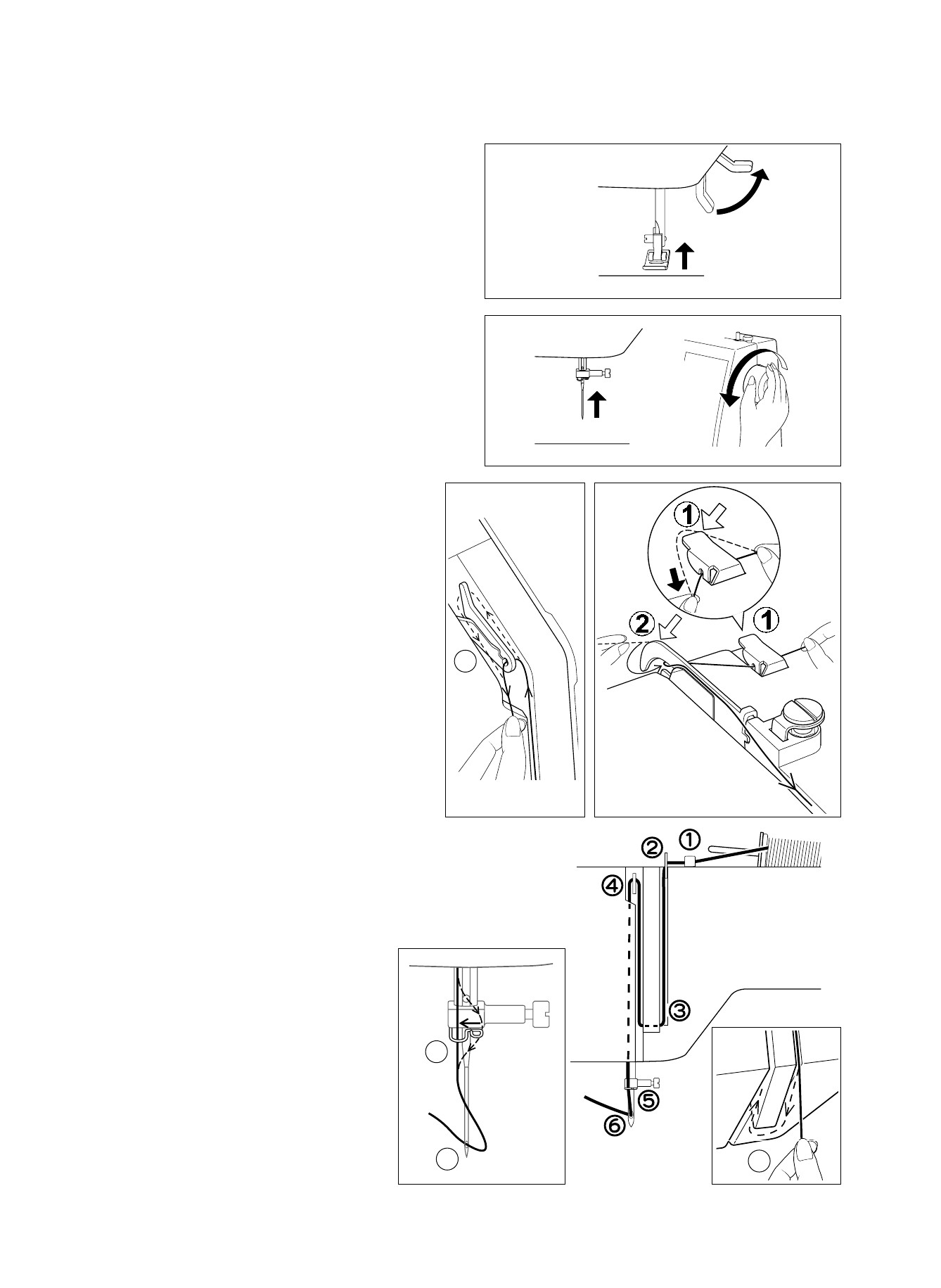 1

1

2

2

1

4

3

5

6