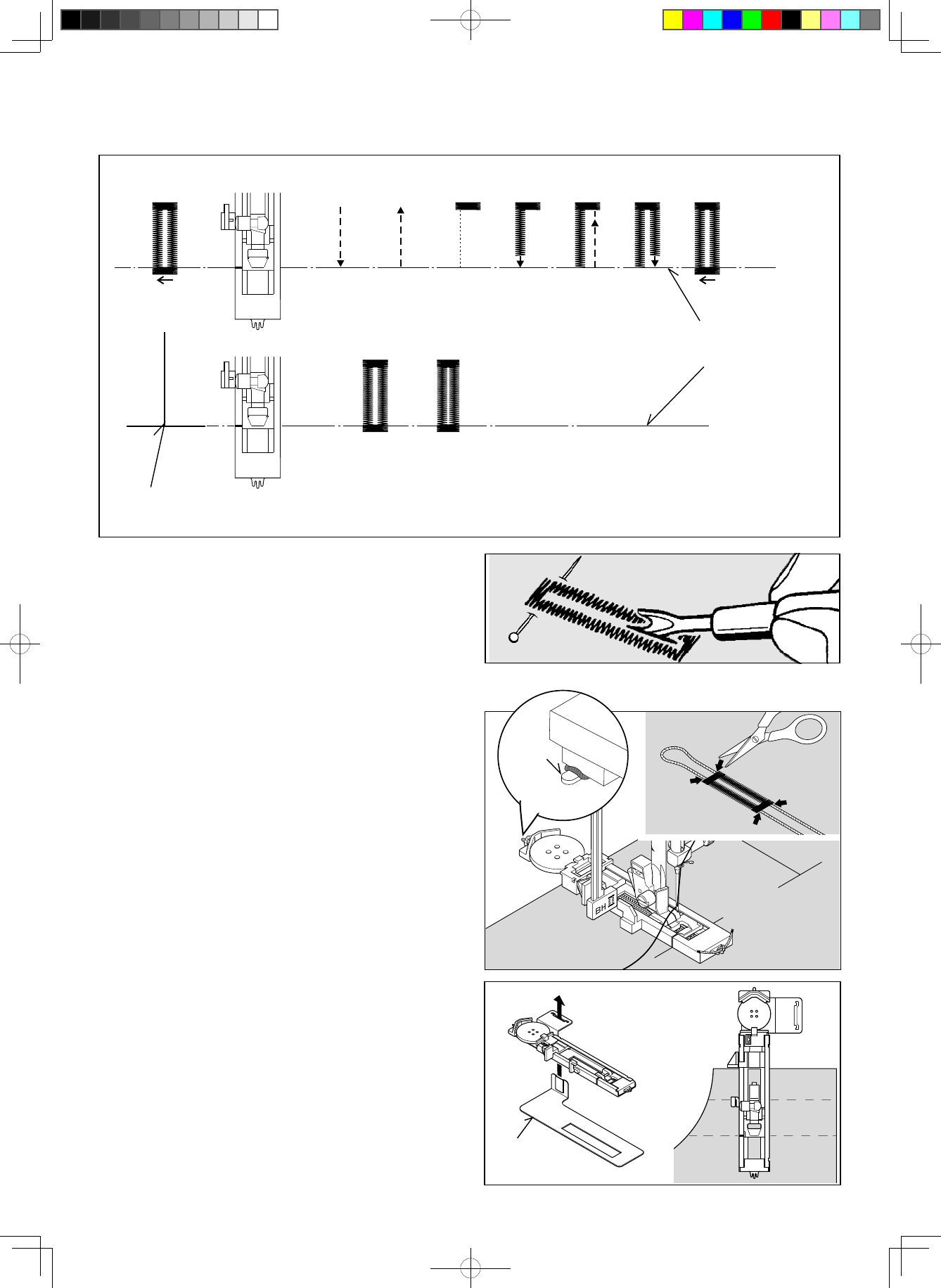 BH