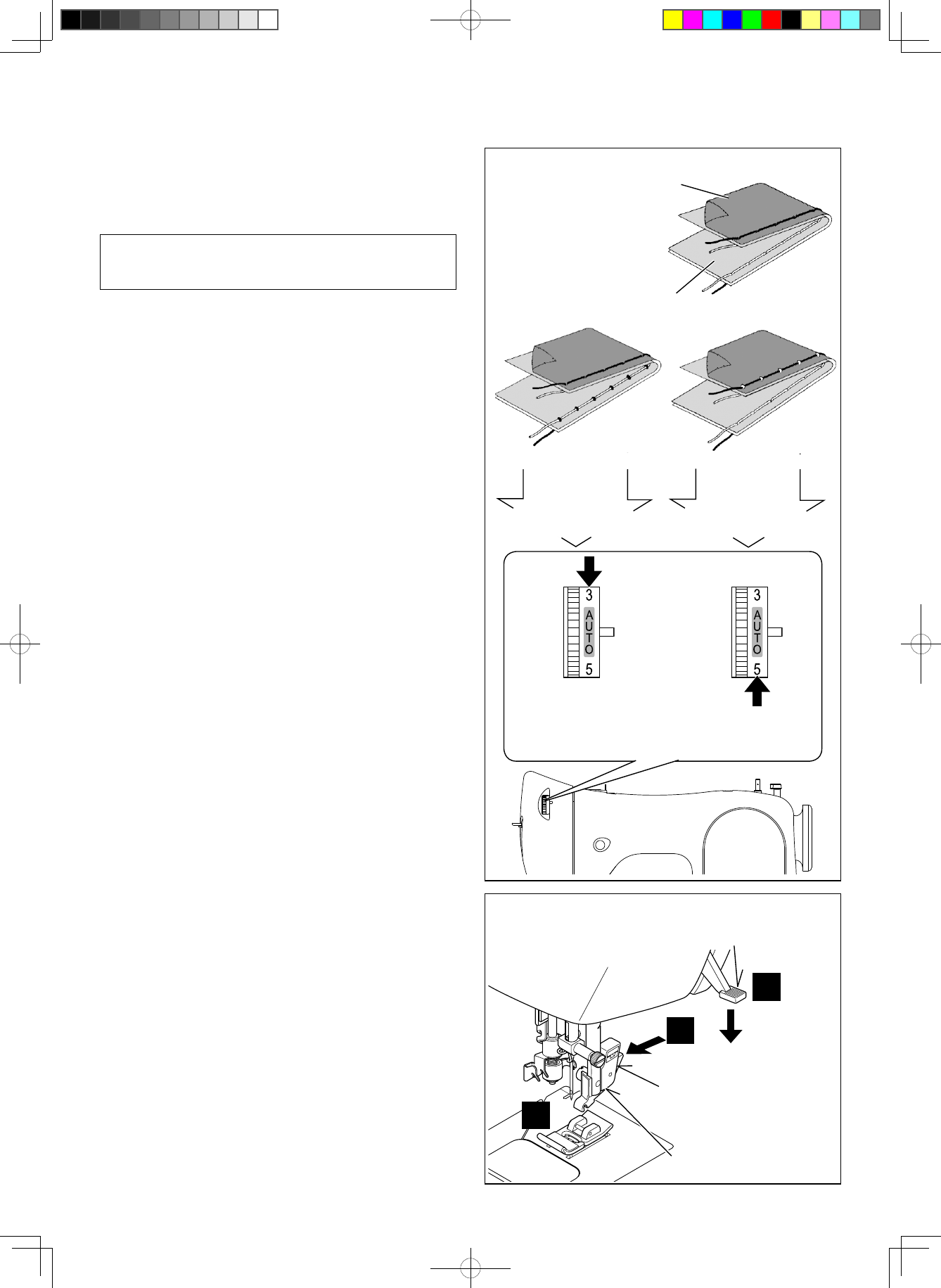 3
A
U
T
O
5

3
A
U
T
O
5