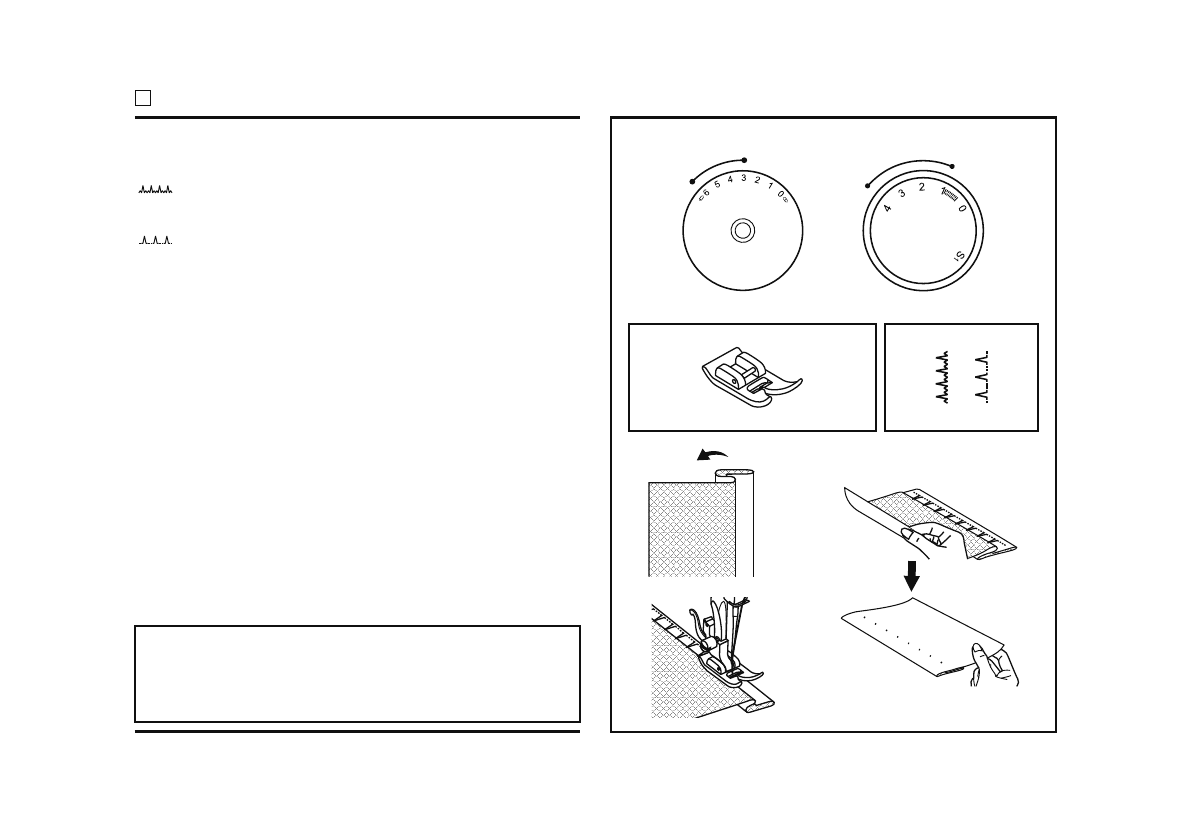 6 5 4 3 2 1 0

4 3 2 1 0

S1