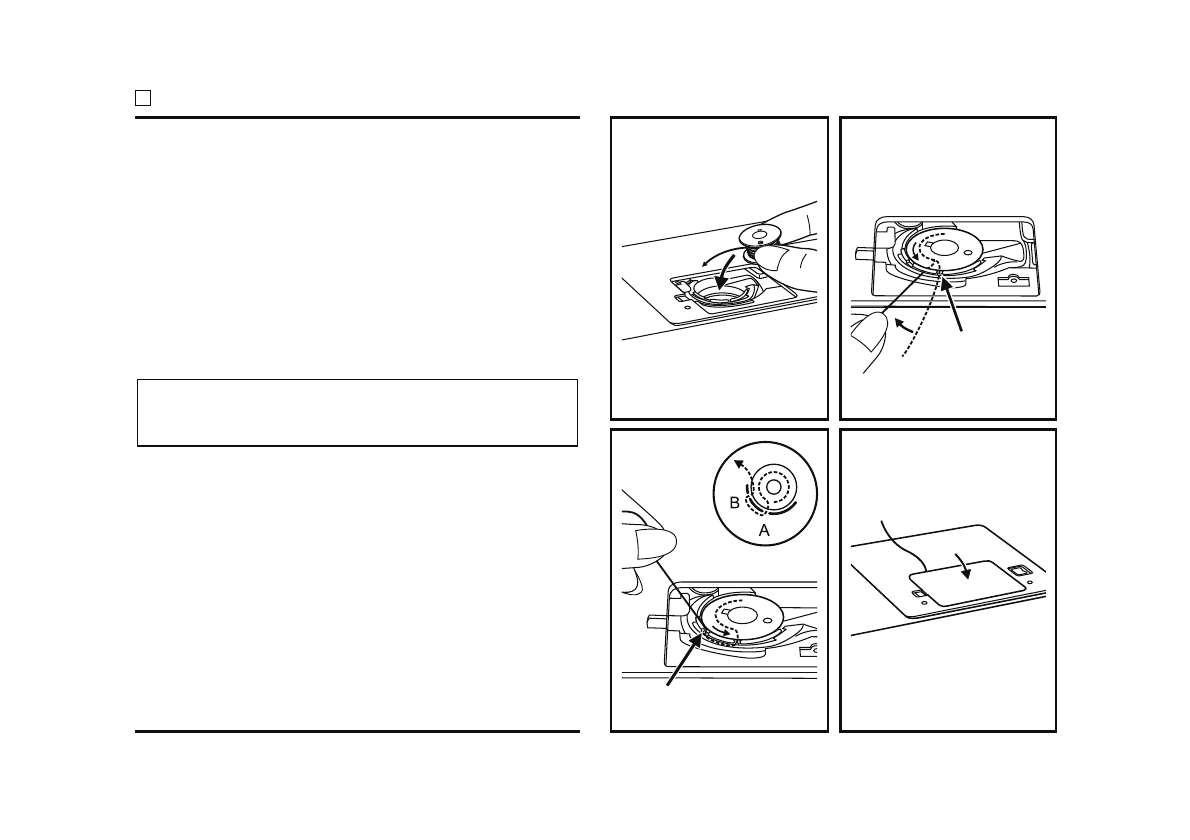 B

A